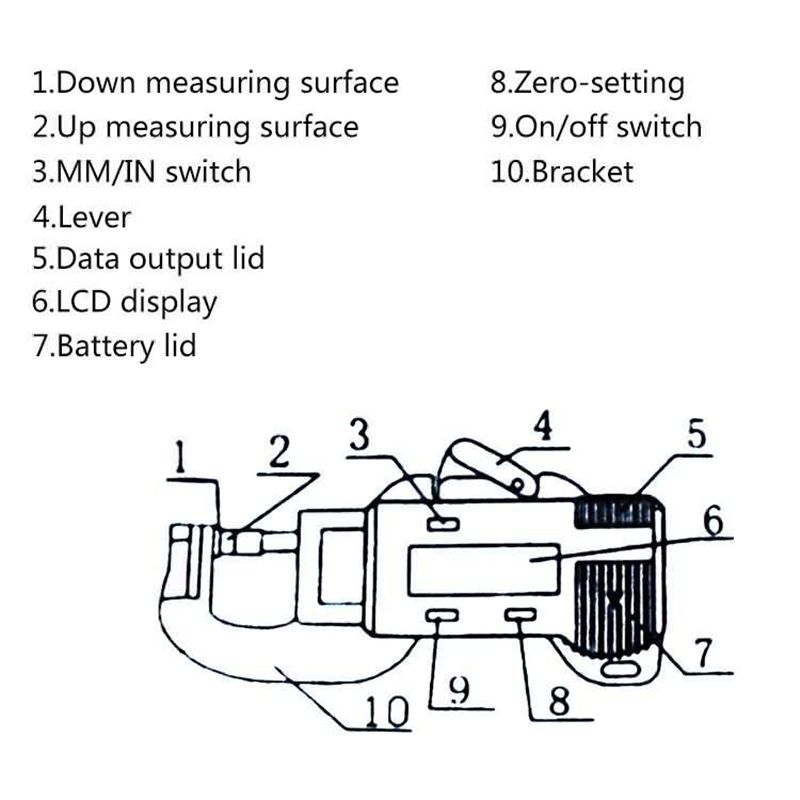 1.Down measuring surface
2.Up measuring surface
3.MM/IN switch
4.Lever
5.Data output lid
6.LCD display
7.Battery lid

8.Zero-setting
9.On/off switch
10.Bracket

1
2
3
4
5
6
7
10
9
8