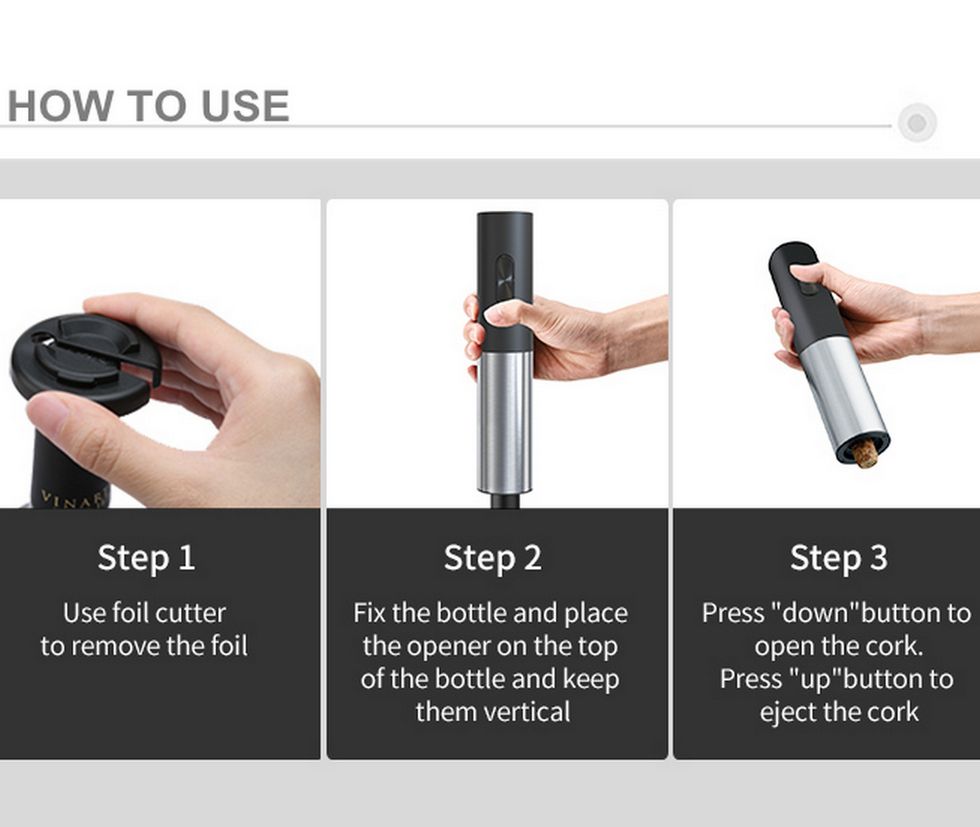 HOW TO USE

VINAR

Step 1

Use foil cutter to remove the foil

Step 2

Fix the bottle and place the opener on the top of the bottle and keep them vertical

Step 3

Press "down"button to open the cork. Press "up"button to eject the cork