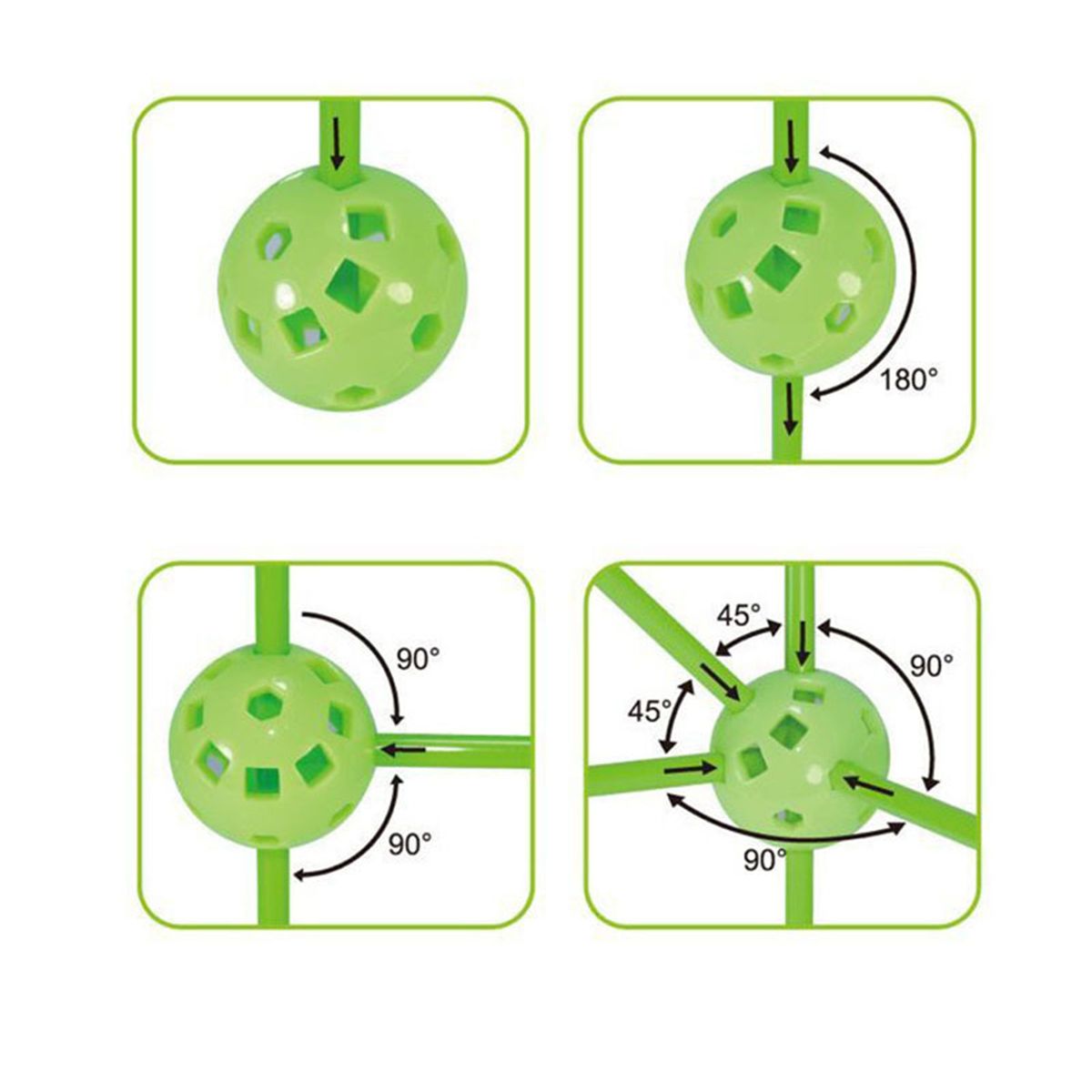 180°

90°

90°

45°

45°

90°

90°