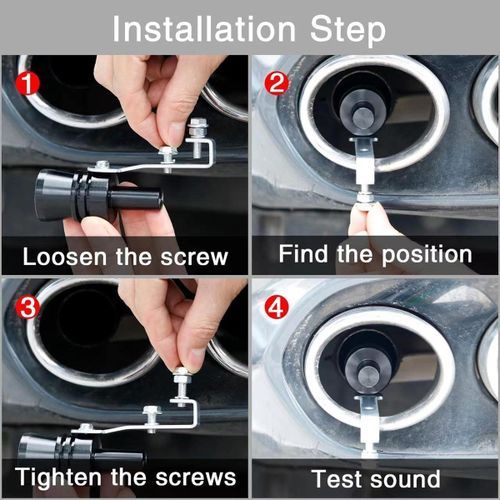 Installation Step

1
Loosen the screw

2
Find the position

3
Tighten the screws

4
Test sound