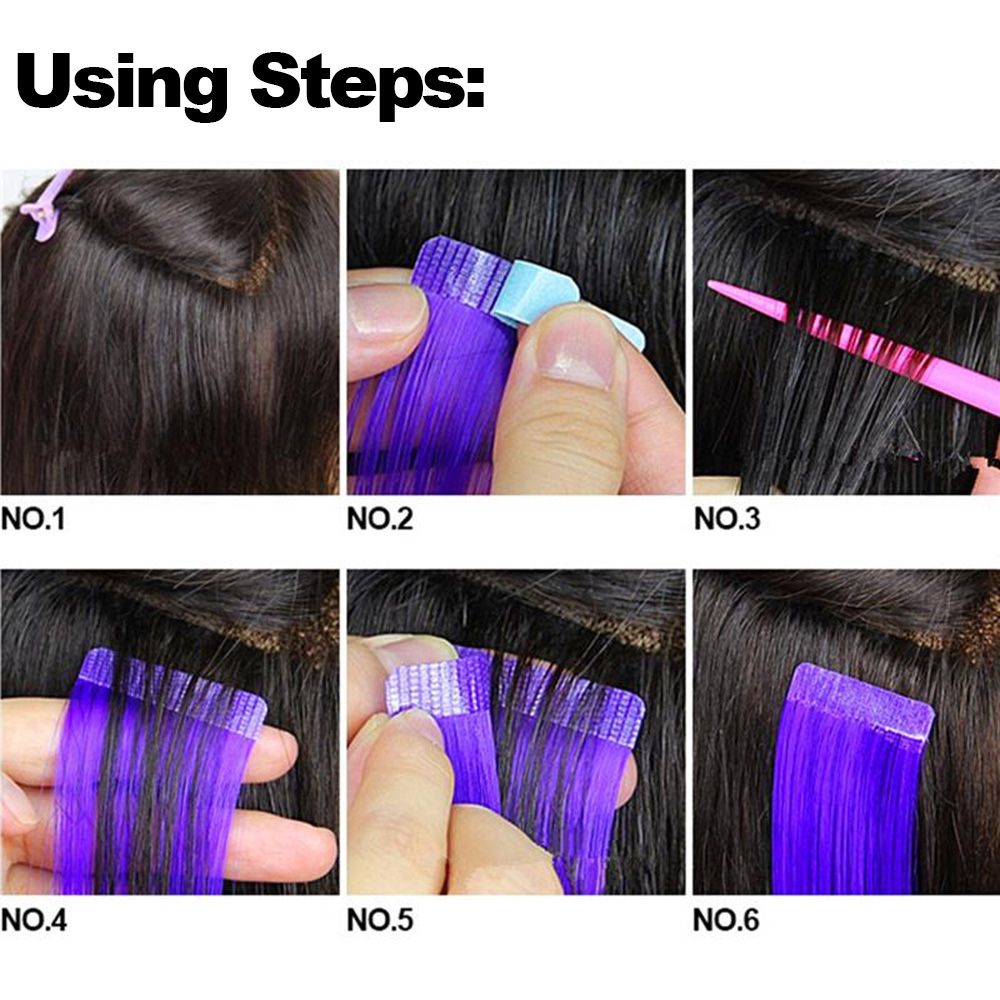 Using Steps:

NO.1

NO.2

NO.3

NO.4

NO.5

NO.6