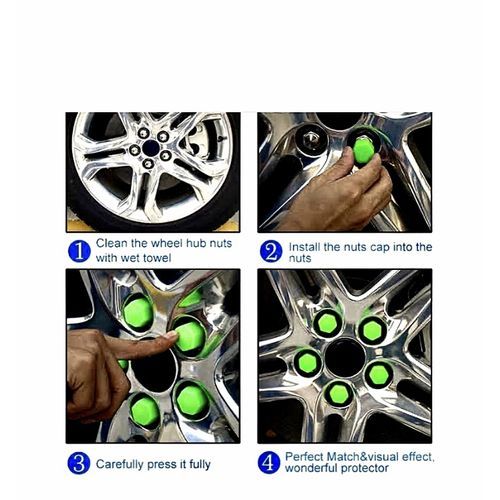 1 Clean the wheel hub nuts with wet towel

2 Install the nuts cap into the nuts

3 Carefully press it fully

4 Perfect Match&visual effect, wonderful protector