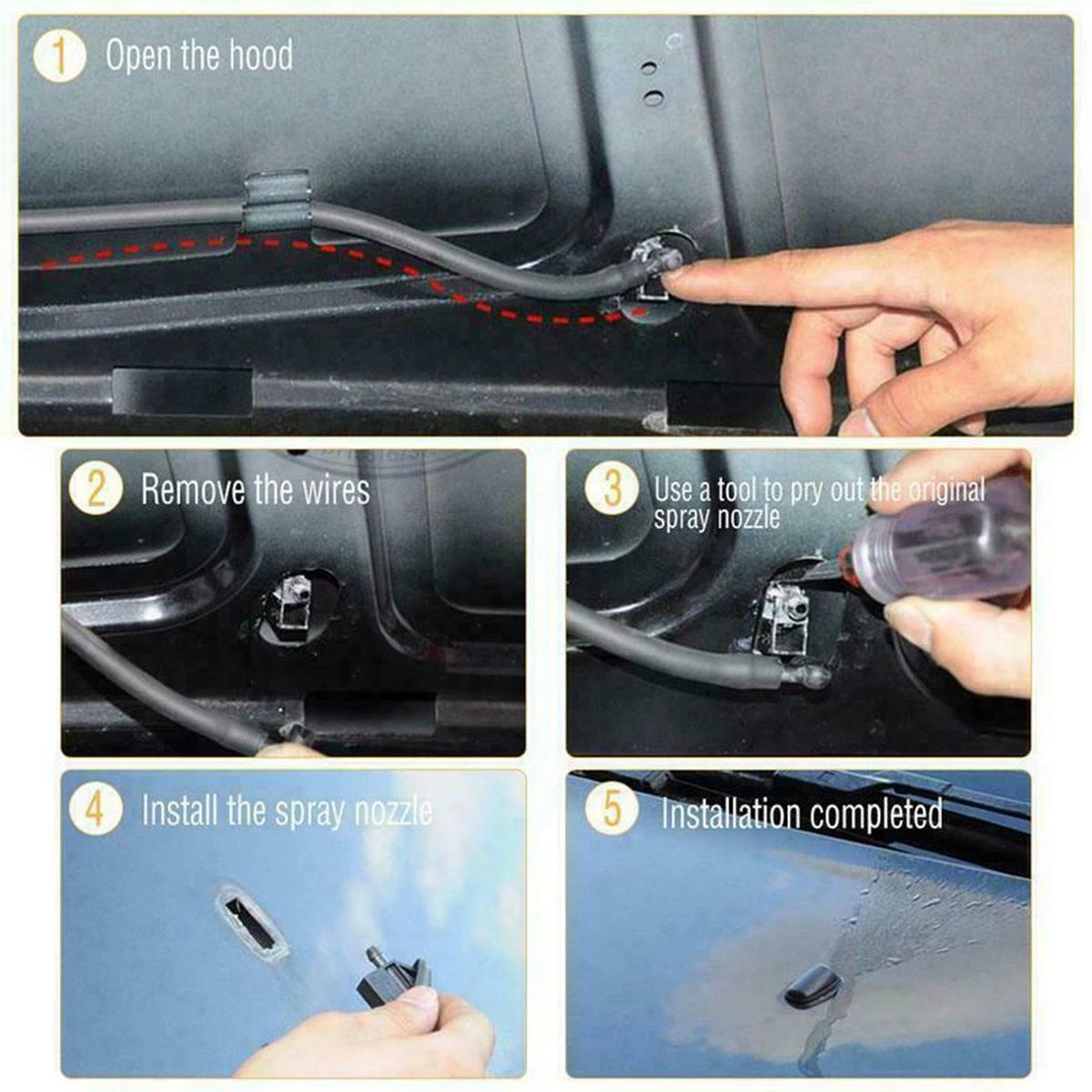 1 Open the hood

2 Remove the wires

3 Use a tool to pry out the original spray nozzle

4 Install the spray nozzle

5 Installation completed