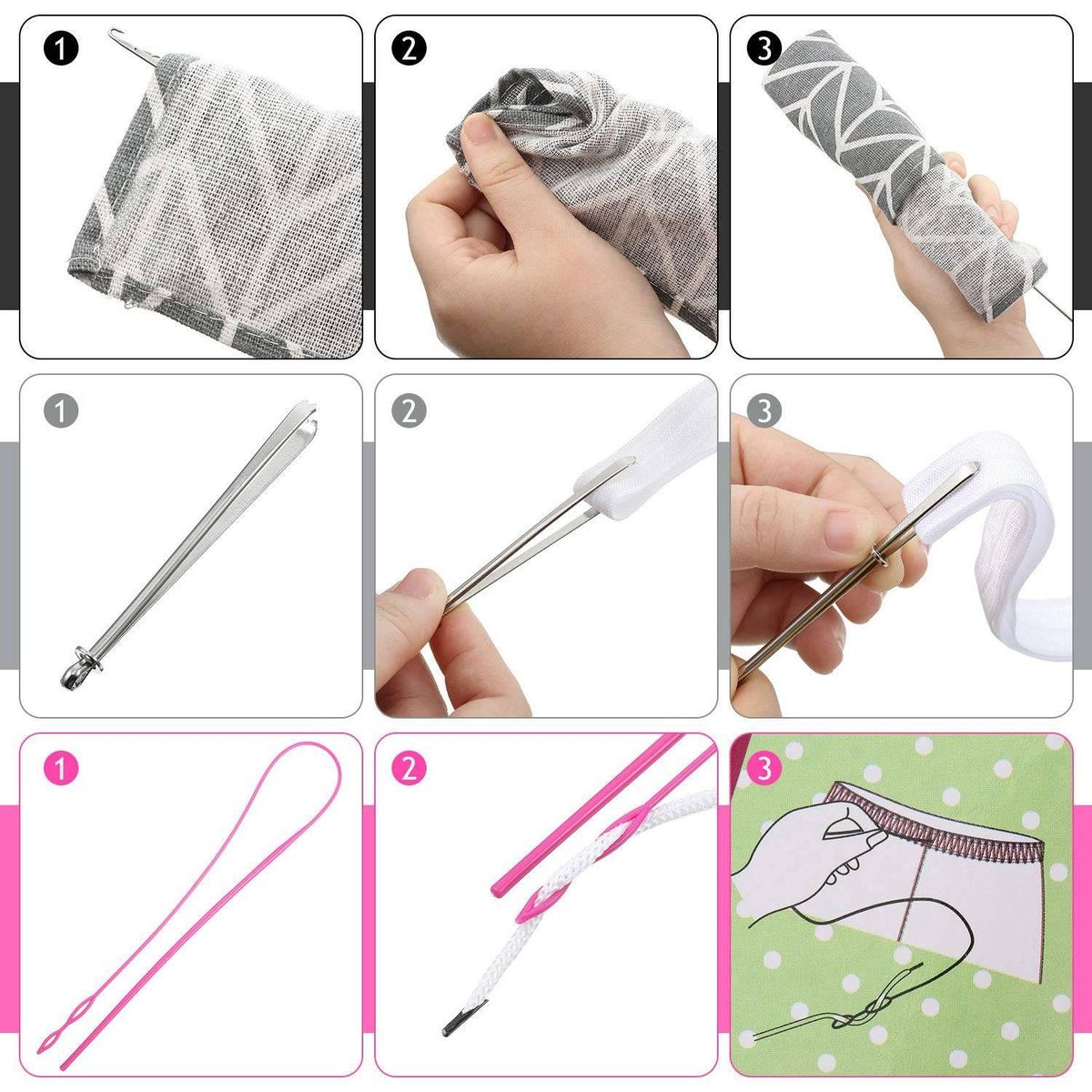 1
2
3
1
2
3
1
2
3