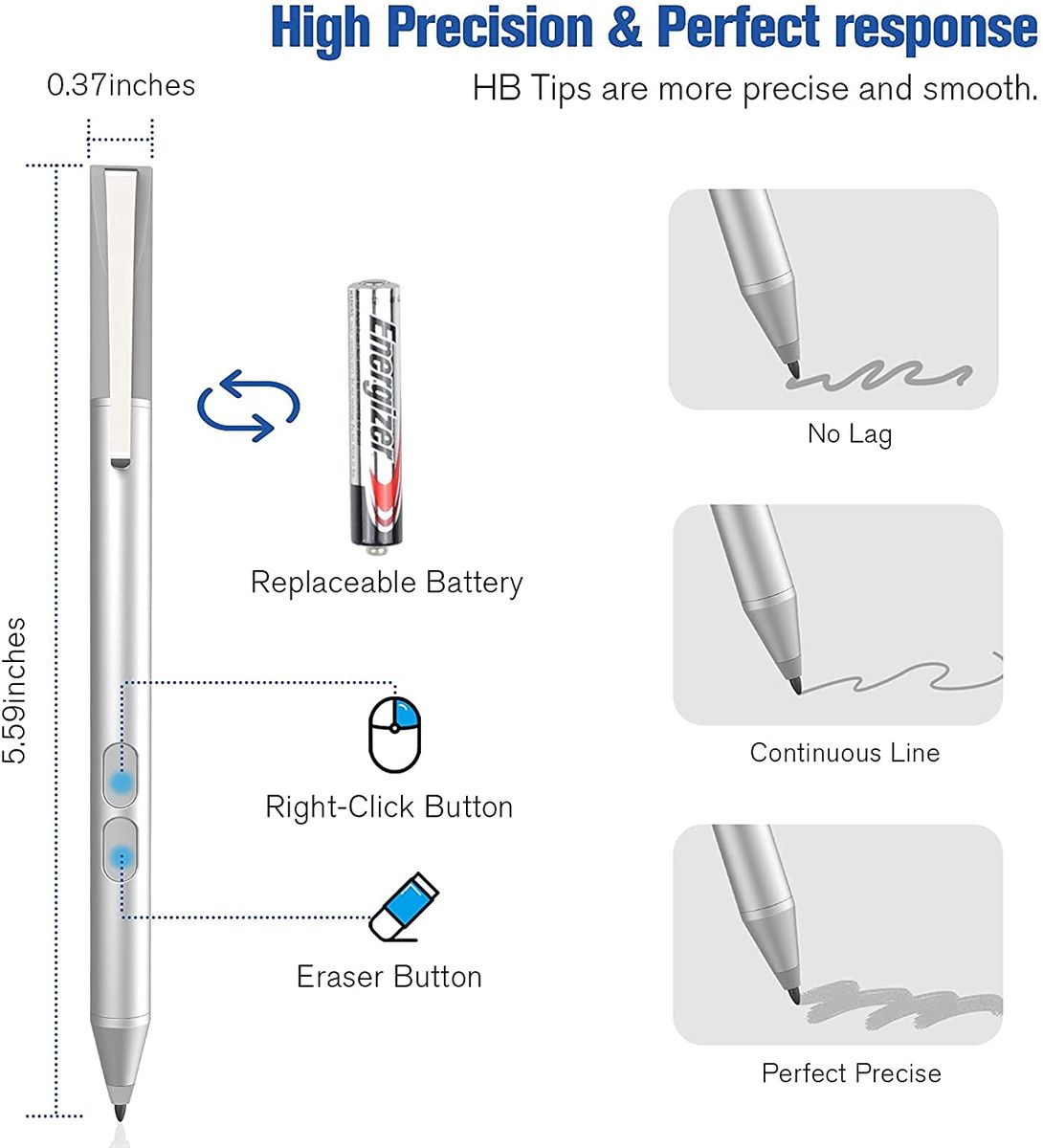 High Precision & Perfect response

HB Tips are more precise and smooth.

0.37inches

5.59inches

Energizer

Replaceable Battery

Right-Click Button

Eraser Button

No Lag

Continuous Line

Perfect Precise