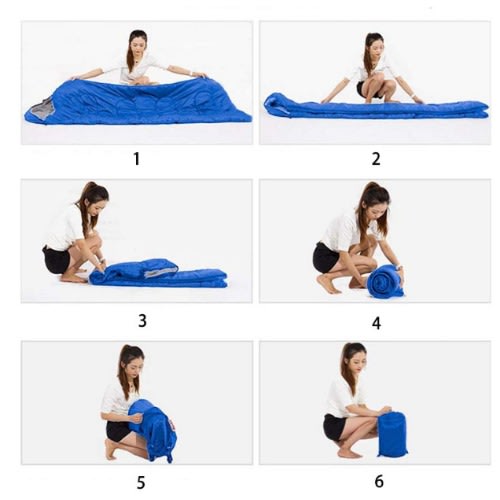 1

2

3

4

5

6