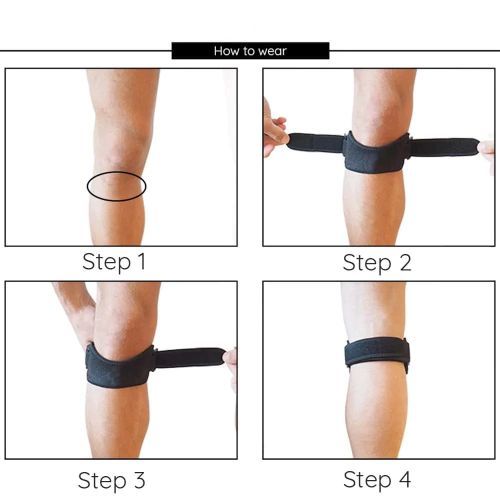 How to wear

Step 1

Step 2

Step 3

Step 4