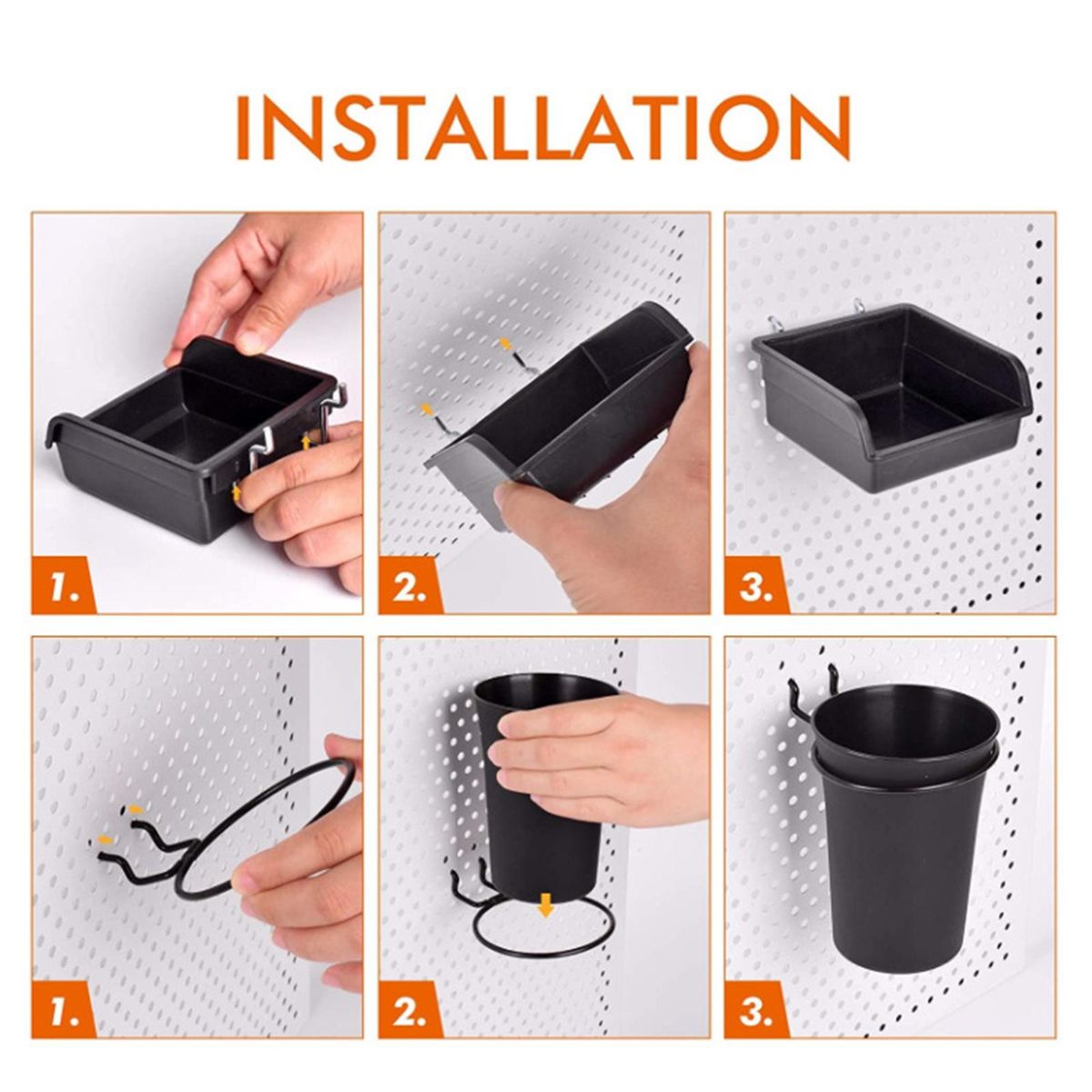 INSTALLATION

1.

2.

3.

1.

2.

3.