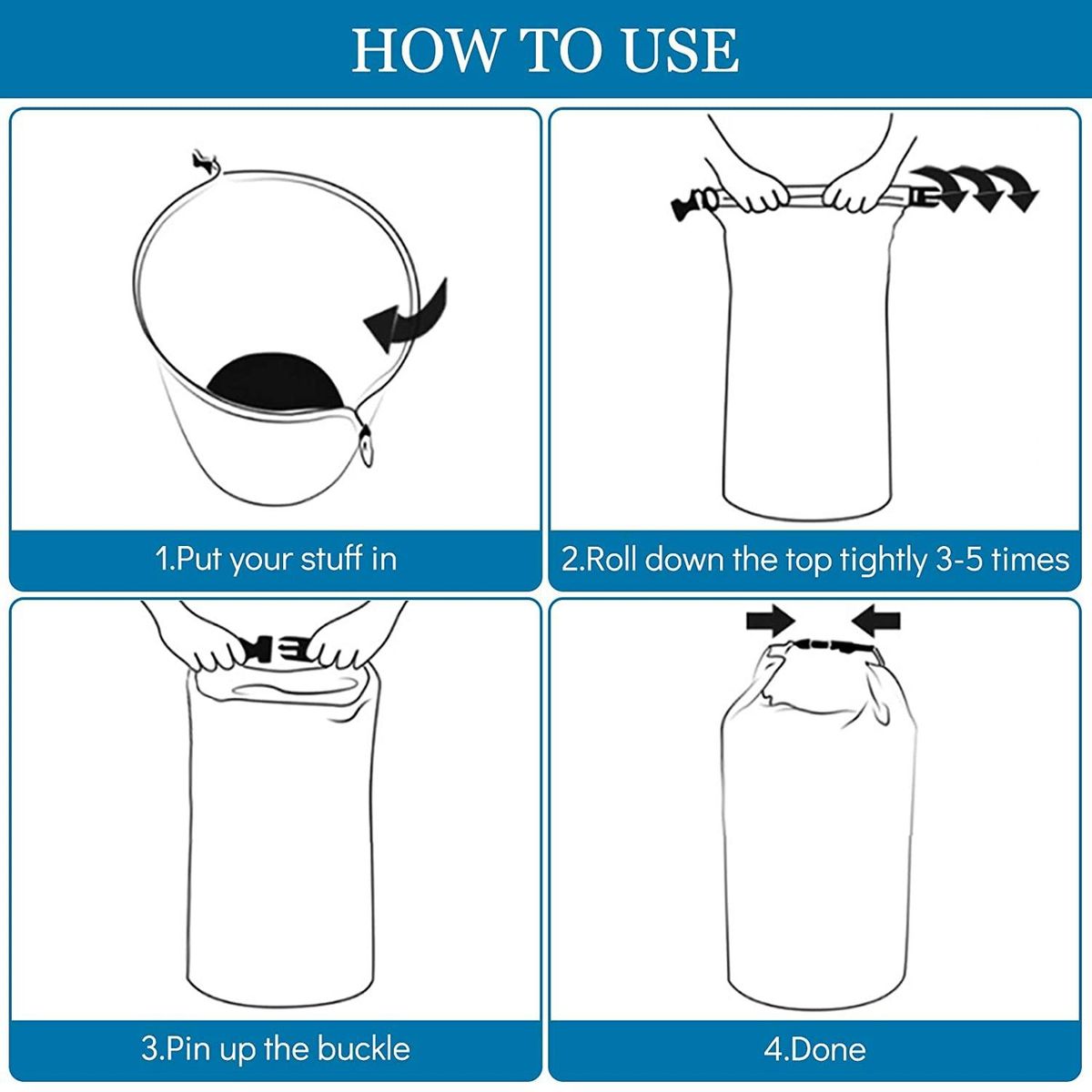 HOW TO USE

1.Put your stuff in

2.Roll down the top tightly 3-5 times

3.Pin up the buckle

4.Done