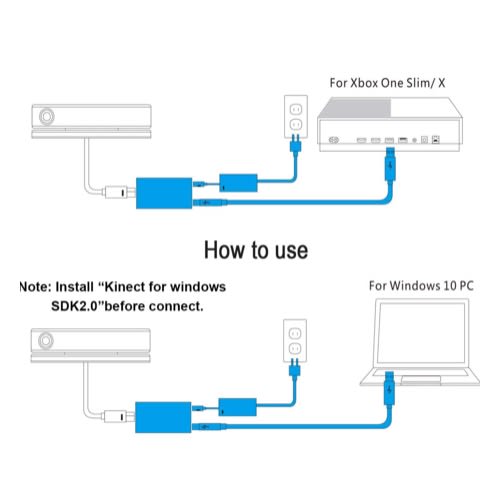 For Xbox One Slim/ X

How to use

Note: Install “Kinect for windows SDK2.0”before connect.

For Windows 10 PC