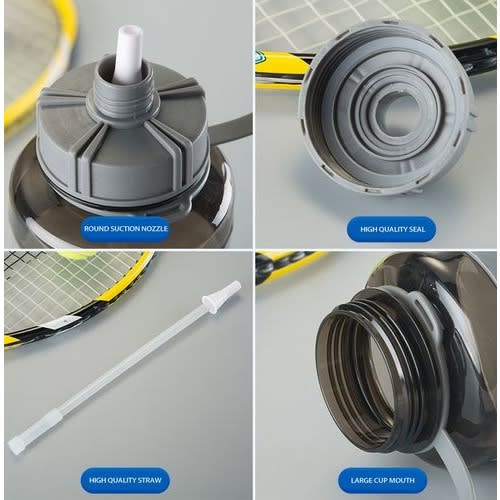 ROUND SUCTION NOZZLE

HIGH QUALITY SEAL

HIGH QUALITY STRAW

LARGE CUP MOUTH