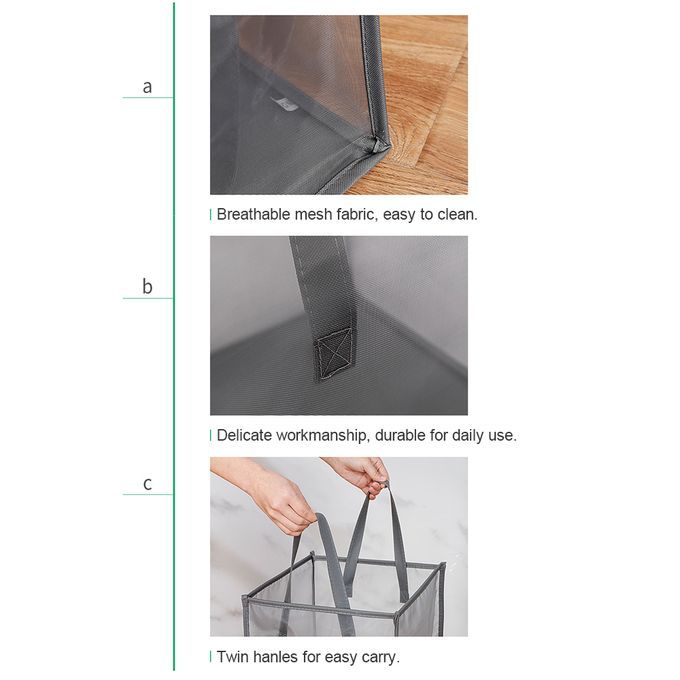 a

Breathable mesh fabric, easy to clean.

b

Delicate workmanship, durable for daily use.

c

Twin hanles for easy carry.