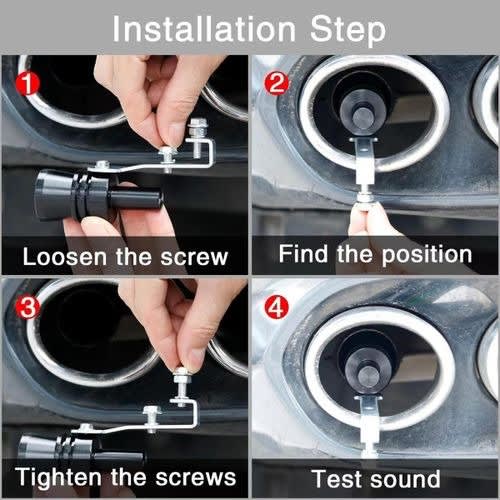 Installation Step

1
Loosen the screw

2
Find the position

3
Tighten the screws

4
Test sound