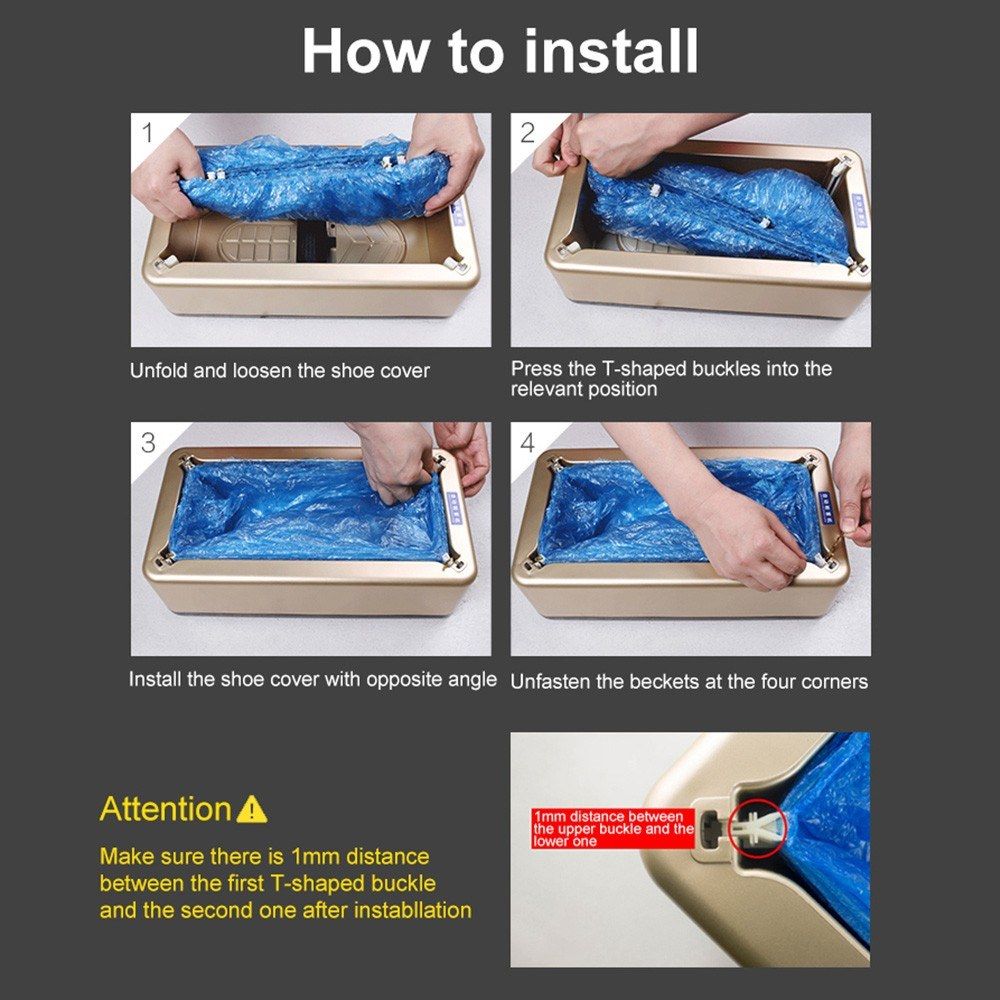 How to install

1

Unfold and loosen the shoe cover

2

Press the T-shaped buckles into the relevant position

3

Install the shoe cover with opposite angle

4

Unfasten the beckets at the four corners

Attention

Make sure there is 1mm distance between the first T-shaped buckle and the second one after instabllation

1mm distance between the upper buckle and the lower one