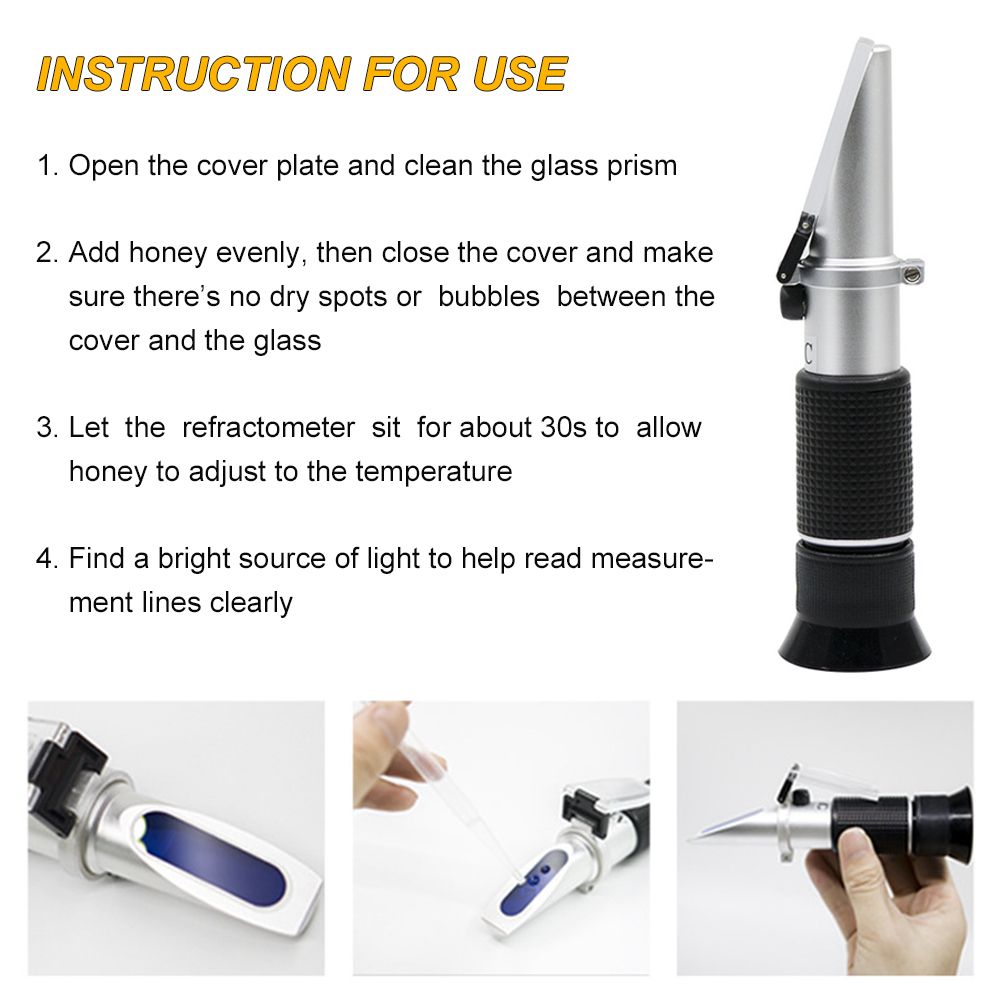 INSTRUCTION FOR USE

1. Open the cover plate and clean the glass prism

2. Add honey evenly, then close the cover and make sure there's no dry spots or bubbles between the cover and the glass

3. Let the refractometer sit for about 30s to allow honey to adjust to the temperature

4. Find a bright source of light to help read measurement lines clearly

C