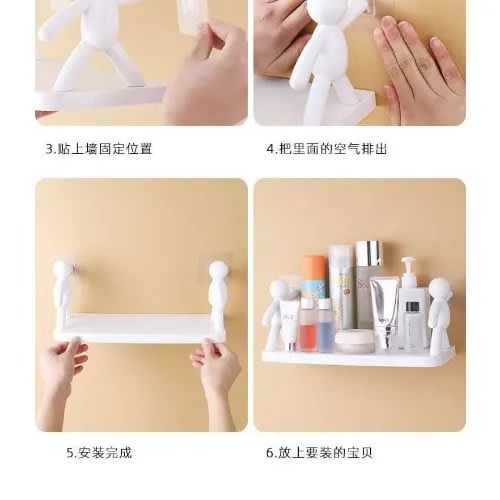 3.贴上墙固定位置

4.把里面的空气排出

5.安装完成

6.放上要装的宝贝