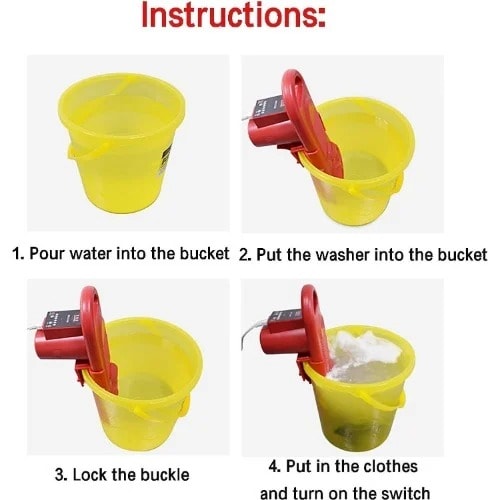 Instructions:

1. Pour water into the bucket

2. Put the washer into the bucket

3. Lock the buckle

4. Put in the clothes and turn on the switch