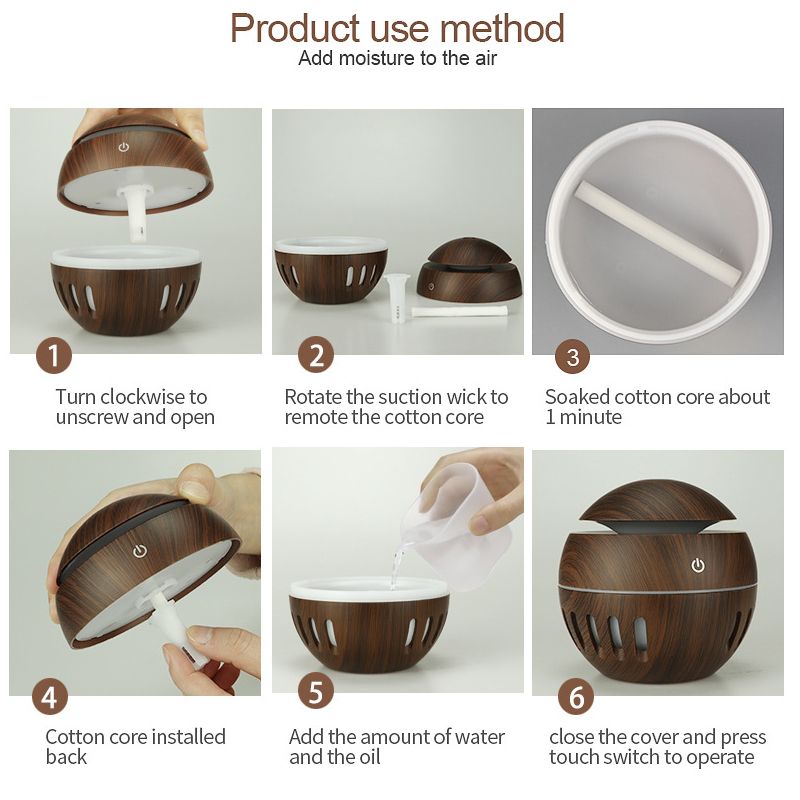 Product use method
Add moisture to the air

1
Turn clockwise to unscrew and open

2
Rotate the suction wick to remote the cotton core

3
Soaked cotton core about 1 minute

4
Cotton core installed back

5
Add the amount of water and the oil

6
close the cover and press touch switch to operate