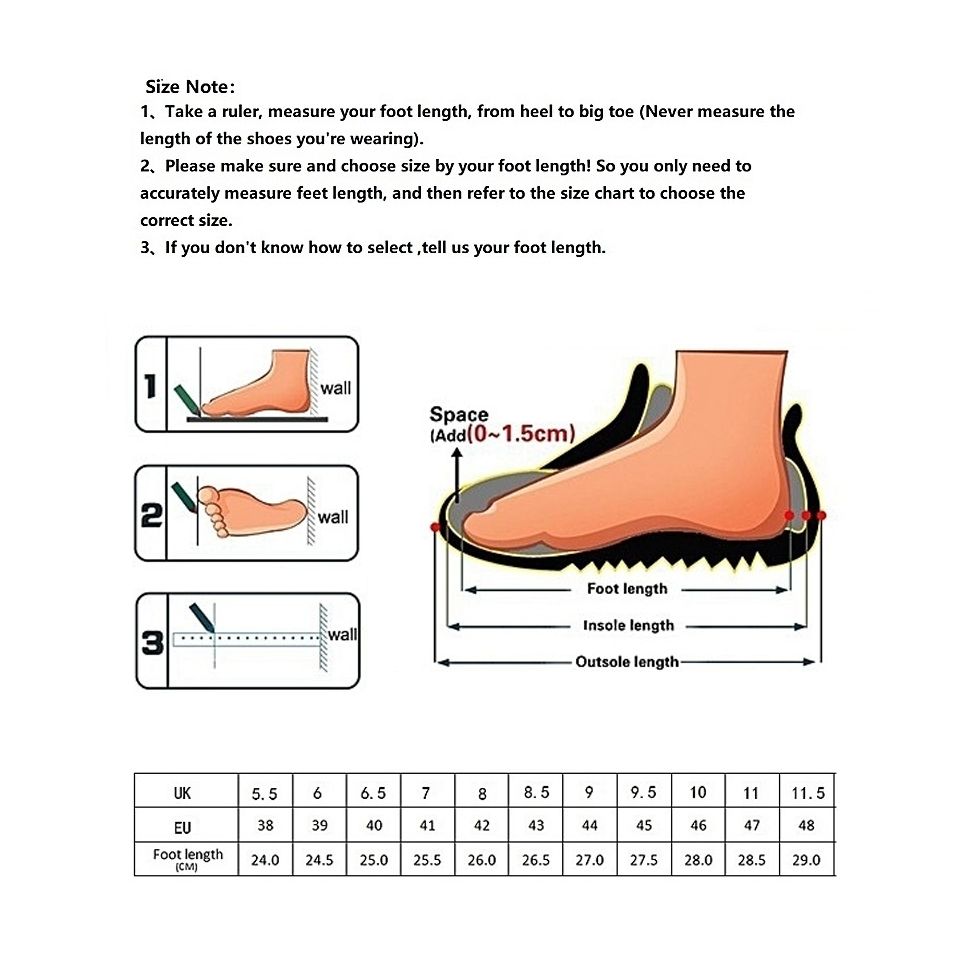 Size Note：
1、Take a ruler, measure your foot length, from heel to big toe (Never measure the length of the shoes you're wearing).
2、Please make sure and choose size by your foot length! So you only need to accurately measure feet length, and then refer to the size chart to choose the correct size.
3、If you don't know how to select ,tell us your foot length.

1 wall

2 wall

3 wall

Space
(Add(0~1.5cm)

Foot length
Insole length
Outsole length

| UK | 5.5 | 6 | 6.5 | 7 | 8 | 8.5 | 9 | 9.5 | 10 | 11 | 11.5 |
|---|---|---|---|---|---|---|---|---|---|---|---|
| EU | 38 | 39 | 40 | 41 | 42 | 43 | 44 | 45 | 46 | 47 | 48 |
| Foot length (CM) | 24.0 | 24.5 | 25.0 | 25.5 | 26.0 | 26.5 | 27.0 | 27.5 | 28.0 | 28.5 | 29.0 |