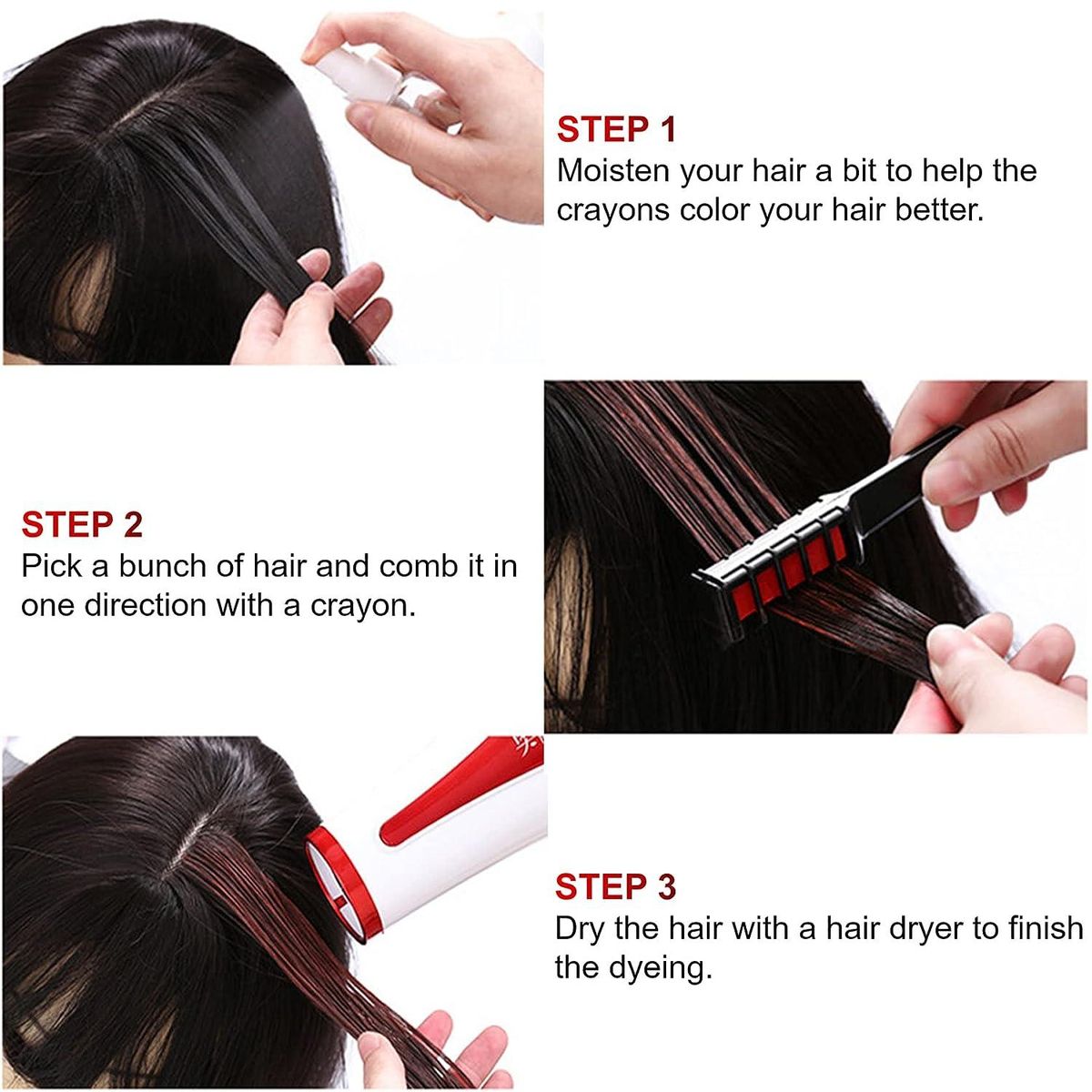 STEP 1
Moisten your hair a bit to help the crayons color your hair better.

STEP 2
Pick a bunch of hair and comb it in one direction with a crayon.

STEP 3
Dry the hair with a hair dryer to finish the dyeing.