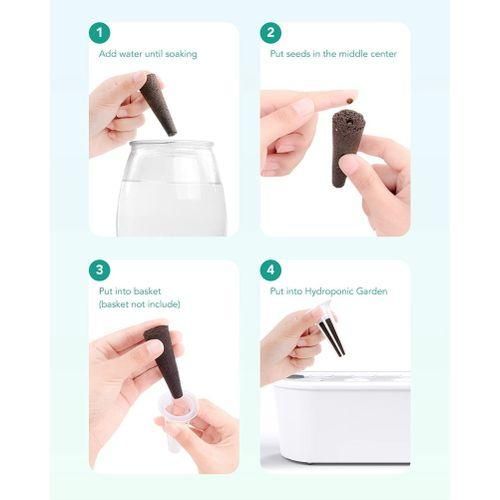 1
Add water until soaking

2
Put seeds in the middle center

3
Put into basket
(basket not include)

4
Put into Hydroponic Garden