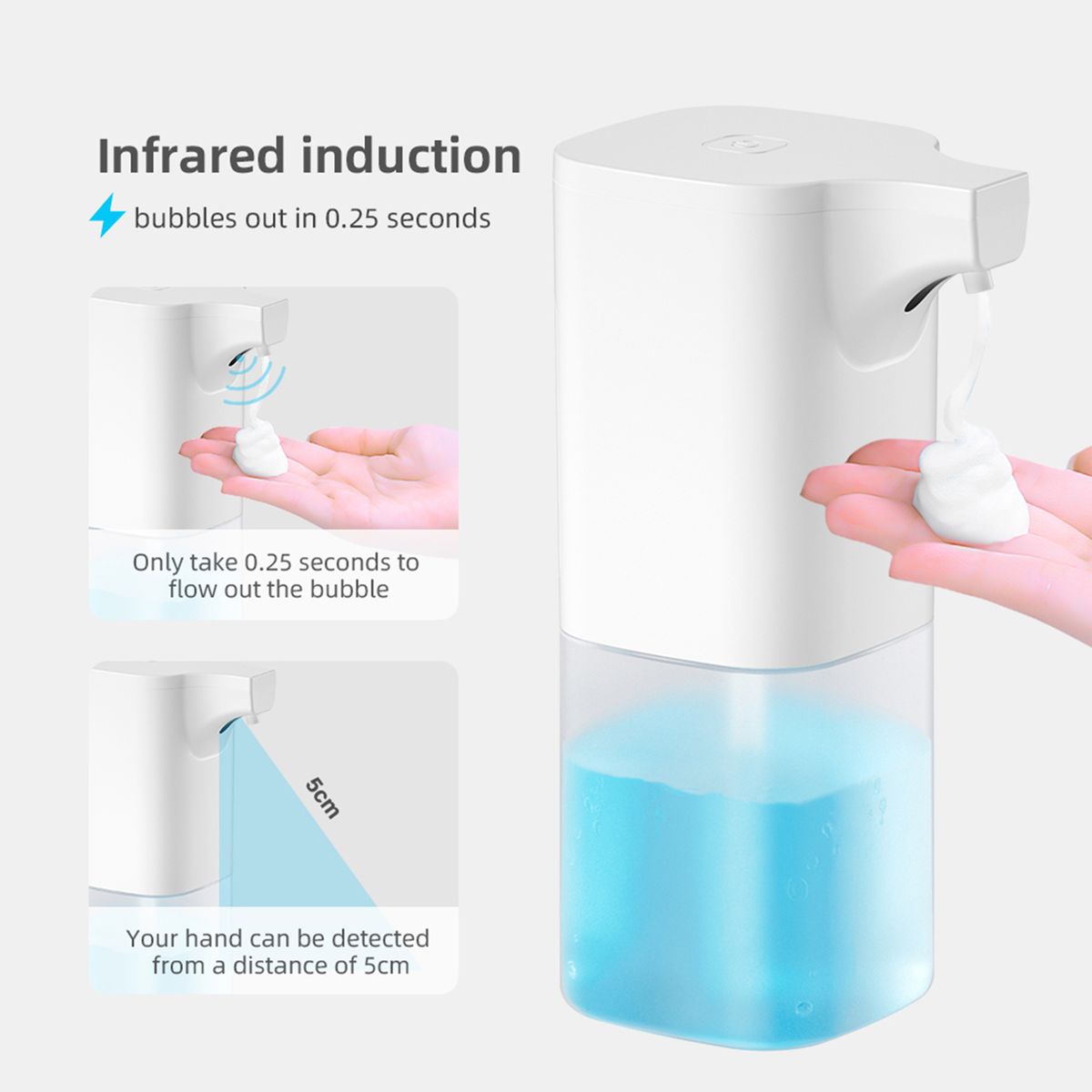 Infrared induction

bubbles out in 0.25 seconds

Only take 0.25 seconds to flow out the bubble

5cm

Your hand can be detected from a distance of 5cm