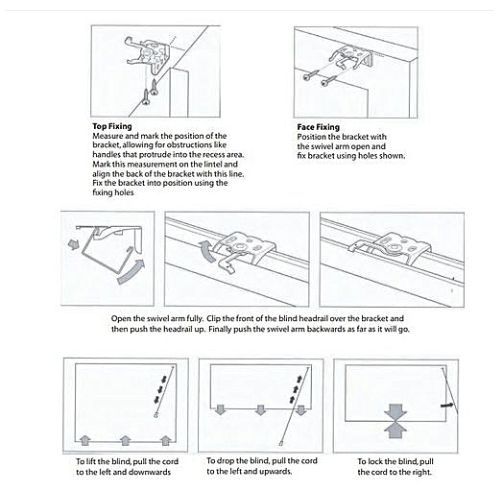 Top Fixing
Measure and mark the position of the bracket, allowing for obstructions like handles that protrude into the recess area. Mark this measurement on the lintel and align the back of the bracket with this line. Fix the bracket into position using the fixing holes

Face Fixing
Position the bracket with the swivel arm open and fix bracket using holes shown.

Open the swivel arm fully. Clip the front of the blind headrail over the bracket and then push the headrail up. Finally push the swivel arm backwards as far as it will go.

To lift the blind, pull the cord to the left and downwards

To drop the blind, pull the cord to the left and upwards.

To lock the blind, pull the cord to the right.