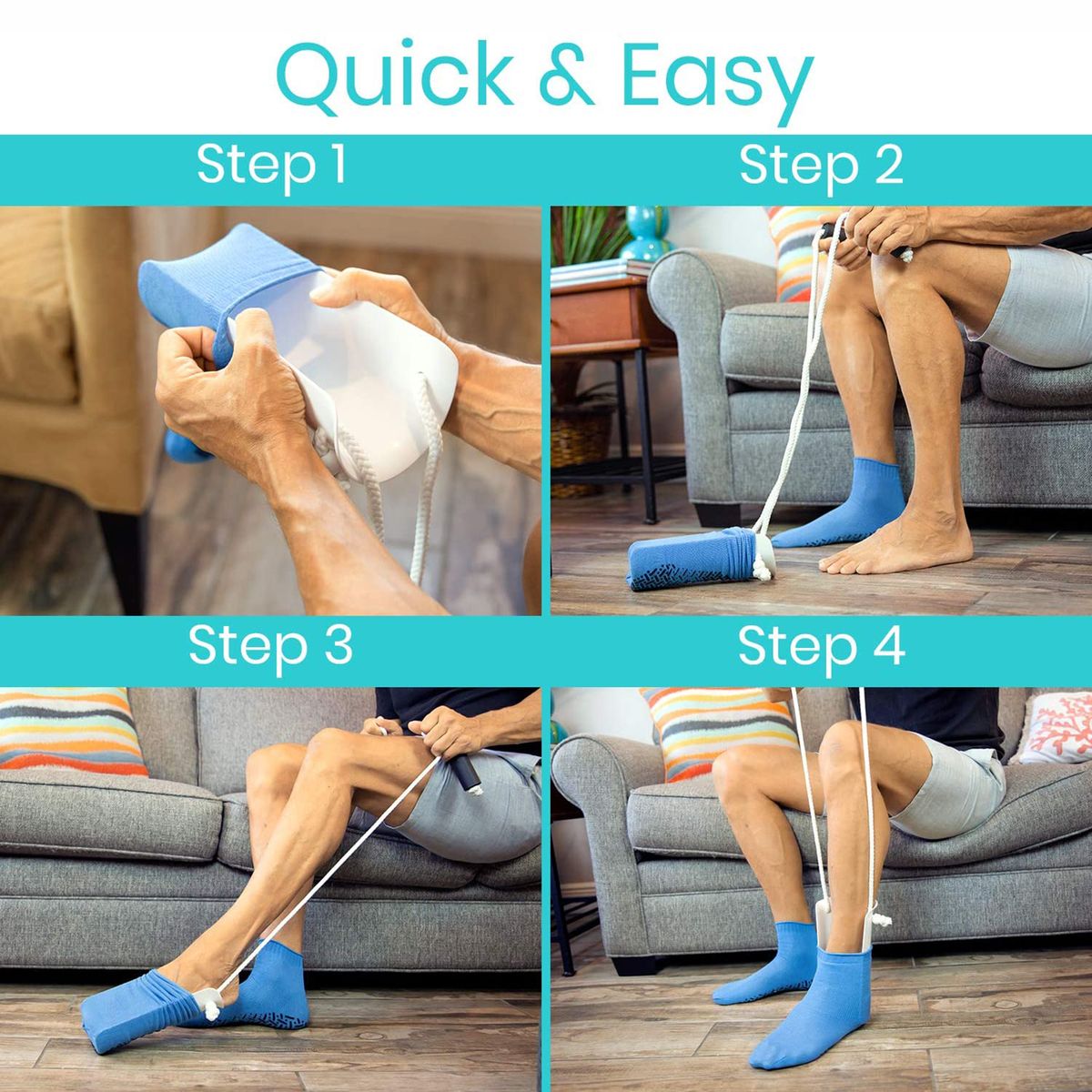 Quick & Easy

Step 1

Step 2

Step 3

Step 4