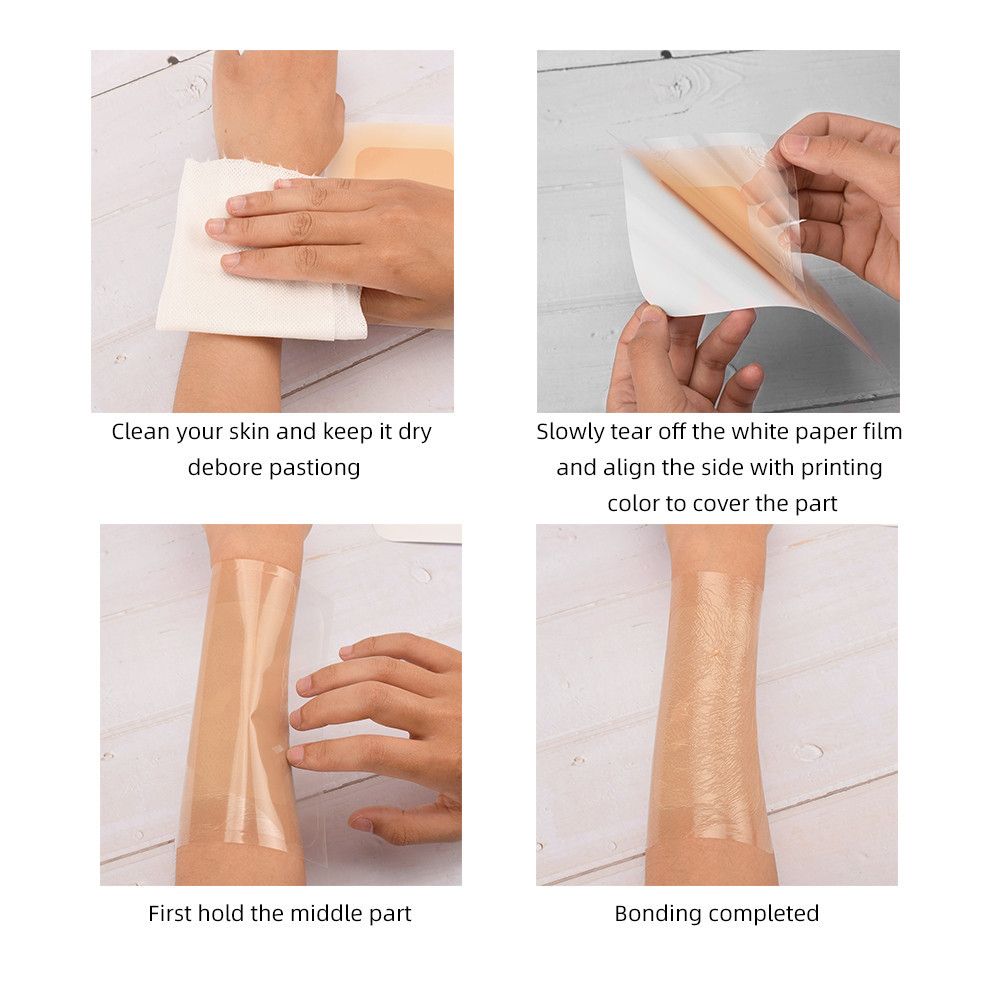 Clean your skin and keep it dry debore pastiong

Slowly tear off the white paper film and align the side with printing color to cover the part

First hold the middle part

Bonding completed