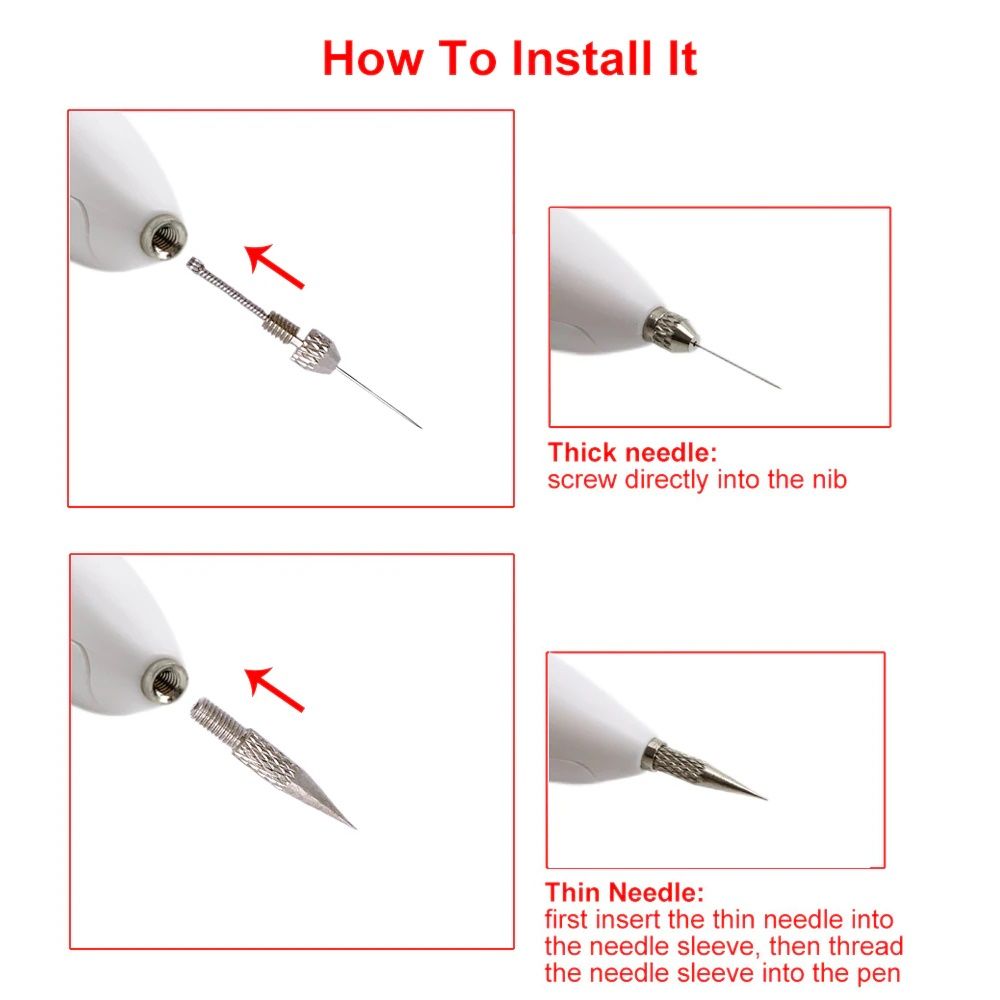 How To Install It

Thick needle:
screw directly into the nib

Thin Needle:
first insert the thin needle into the needle sleeve, then thread the needle sleeve into the pen