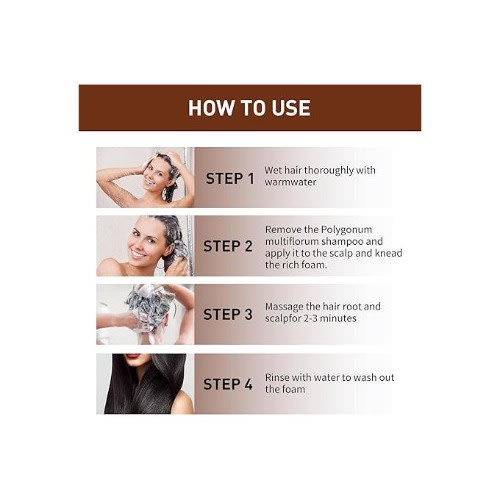 HOW TO USE

STEP 1 Wet hair thoroughly with warmwater

STEP 2 Remove the Polygonum multiflorum shampoo and apply it to the scalp and knead the rich foam.

STEP 3 Massage the hair root and scalpfor 2-3 minutes

STEP 4 Rinse with water to wash out the foam