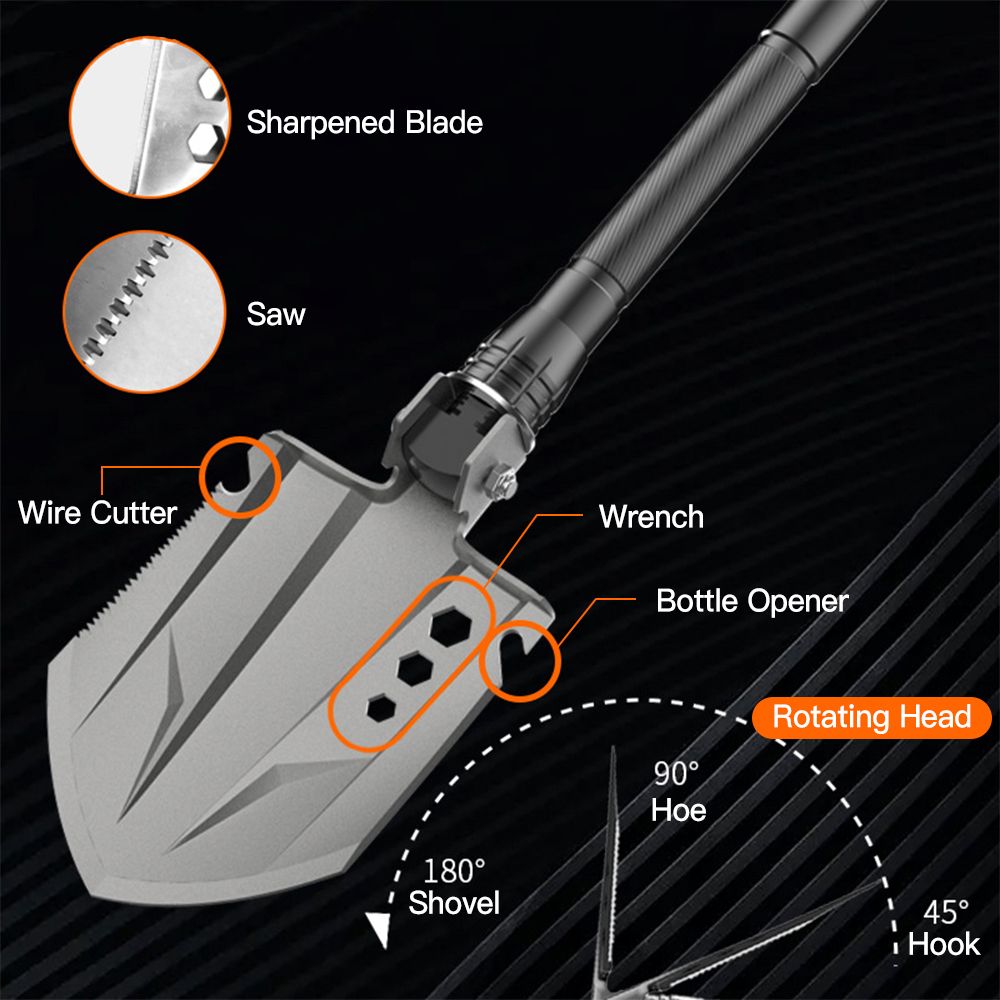 Sharpened Blade

Saw

Wire Cutter

Wrench

Bottle Opener

Rotating Head

90°
Hoe

180°
Shovel

45°
Hook