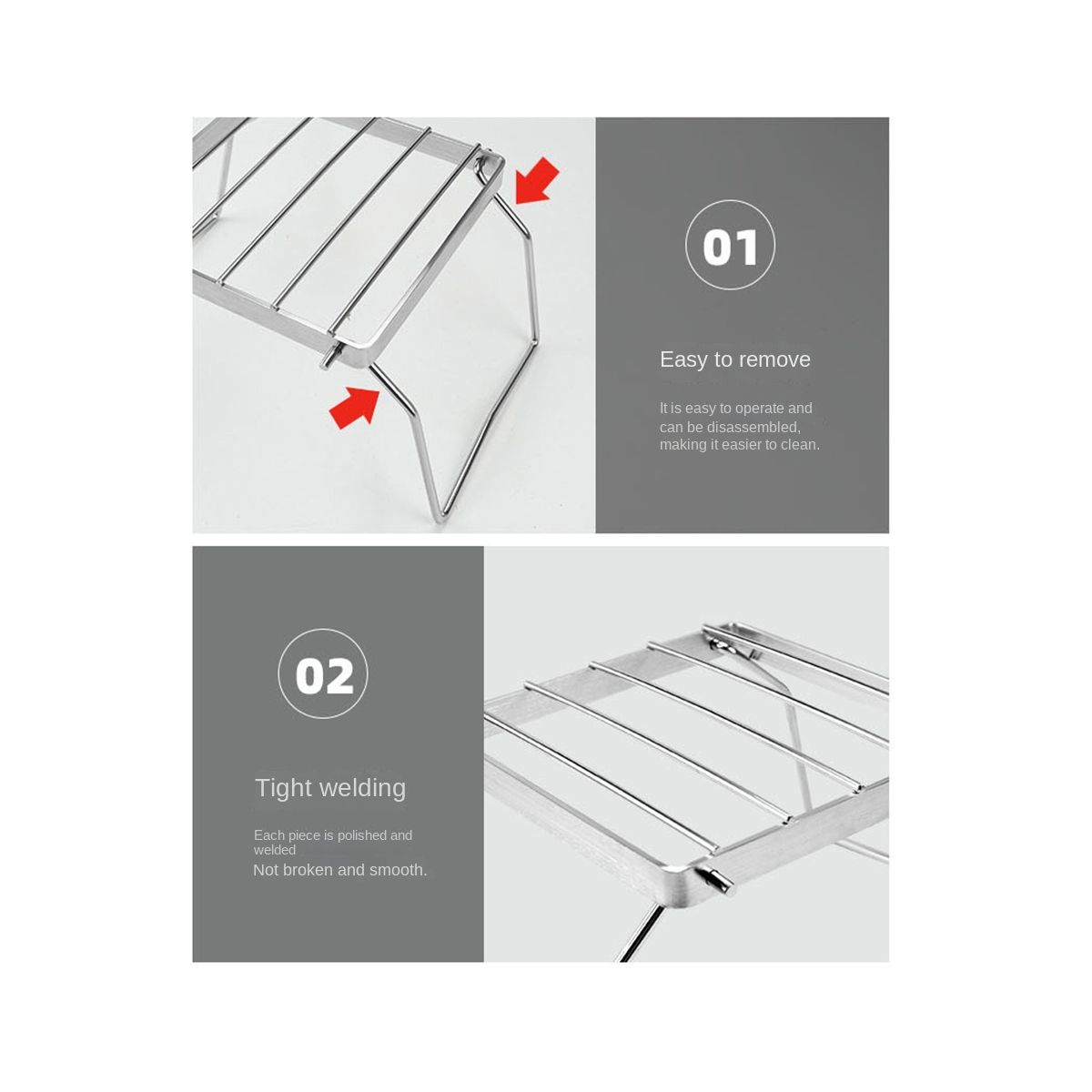 01

Easy to remove

It is easy to operate and can be disassembled, making it easier to clean.

02

Tight welding

Each piece is polished and welded

Not broken and smooth.