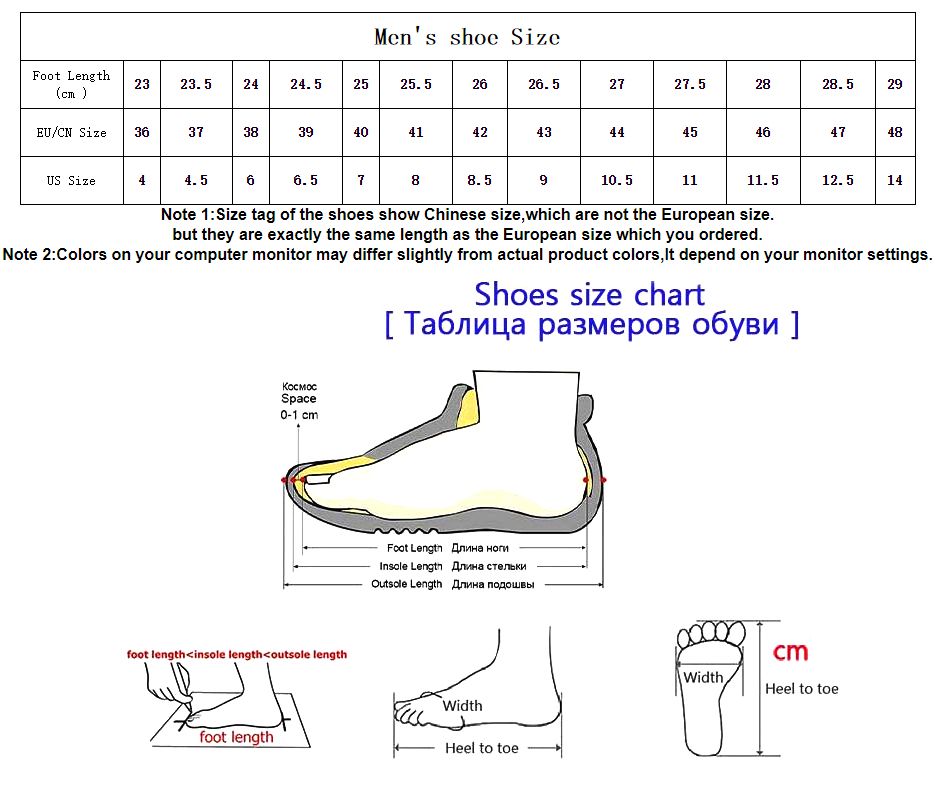 Men's shoe Size

| Foot Length (cm ) | 23 | 23.5 | 24 | 24.5 | 25 | 25.5 | 26 | 26.5 | 27 | 27.5 | 28 | 28.5 | 29 |
|---|---|---|---|---|---|---|---|---|---|---|---|---|---|
| EU/CN Size | 36 | 37 | 38 | 39 | 40 | 41 | 42 | 43 | 44 | 45 | 46 | 47 | 48 |
| US Size | 4 | 4.5 | 6 | 6.5 | 7 | 8 | 8.5 | 9 | 10.5 | 11 | 11.5 | 12.5 | 14 |

Note 1:Size tag of the shoes show Chinese size,which are not the European size. but they are exactly the same length as the European size which you ordered.
Note 2:Colors on your computer monitor may differ slightly from actual product colors,It depend on your monitor settings.

Shoes size chart
[ Таблица размеров обуви ]

Космос
Space
0-1 cm

Foot Length Длина ноги
Insole Length Длина стельки
Outsole Length Длина подошвы

foot length<insole length<outsole length
foot length

Width
Heel to toe

Width
cm
Heel to toe