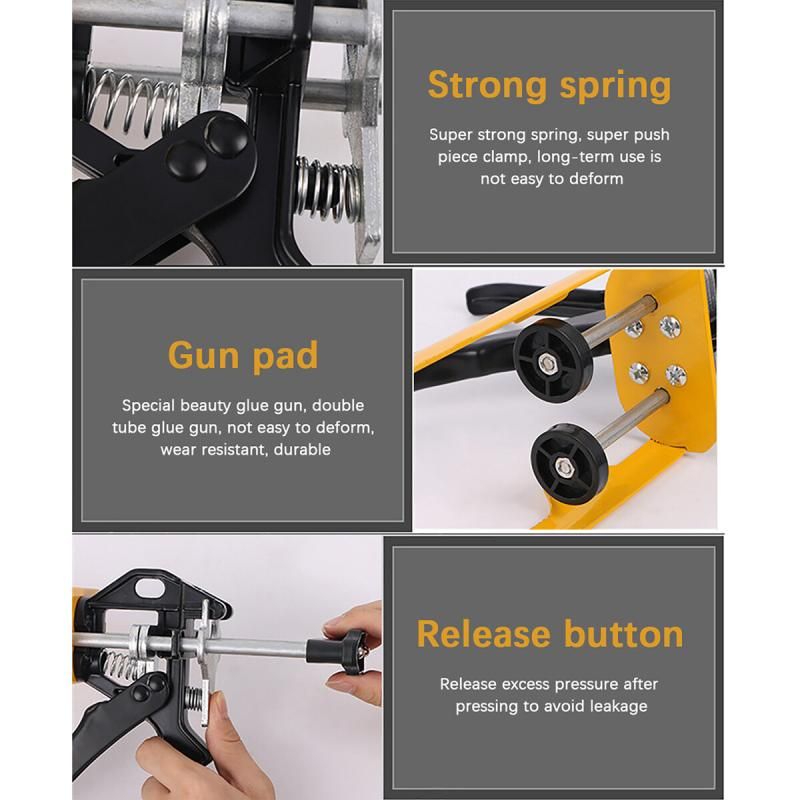 Strong spring

Super strong spring, super push piece clamp, long-term use is not easy to deform

Gun pad

Special beauty glue gun, double tube glue gun, not easy to deform, wear resistant, durable

Release button

Release excess pressure after pressing to avoid leakage