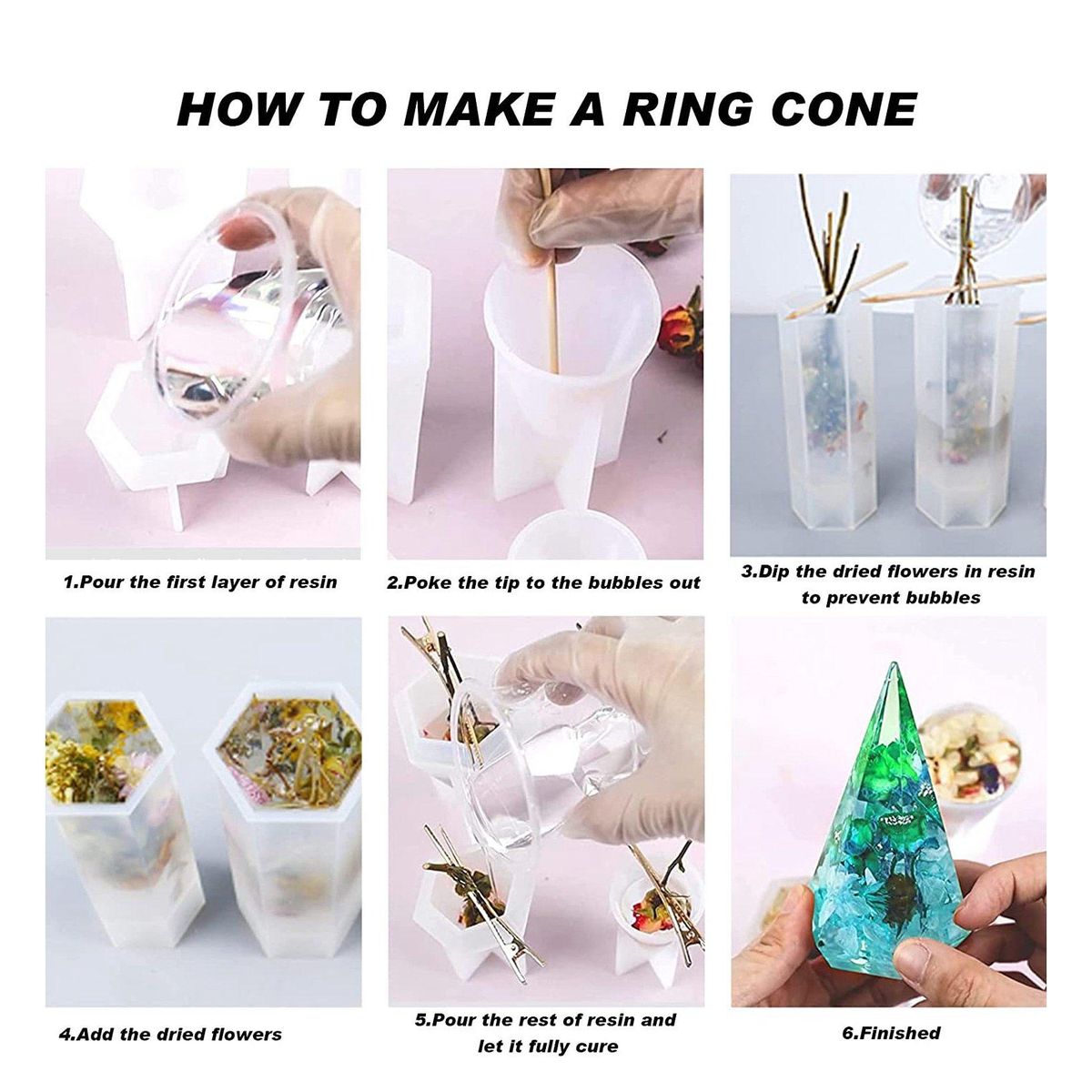 HOW TO MAKE A RING CONE

1.Pour the first layer of resin

2.Poke the tip to the bubbles out

3.Dip the dried flowers in resin to prevent bubbles

4.Add the dried flowers

5.Pour the rest of resin and let it fully cure

6.Finished