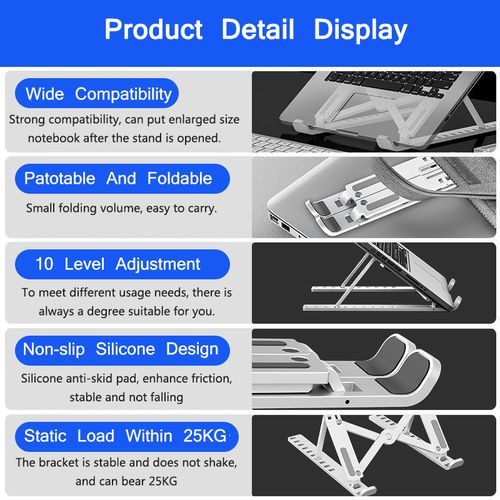 Product Detail Display

Wide Compatibility

Strong compatibility, can put enlarged size notebook after the stand is opened.

Patotable And Foldable

Small folding volume, easy to carry.

10 Level Adjustment

To meet different usage needs, there is always a degree suitable for you.

Non-slip Silicone Design

Silicone anti-skid pad, enhance friction, stable and not falling

Static Load Within 25KG

The bracket is stable and does not shake, and can bear 25KG