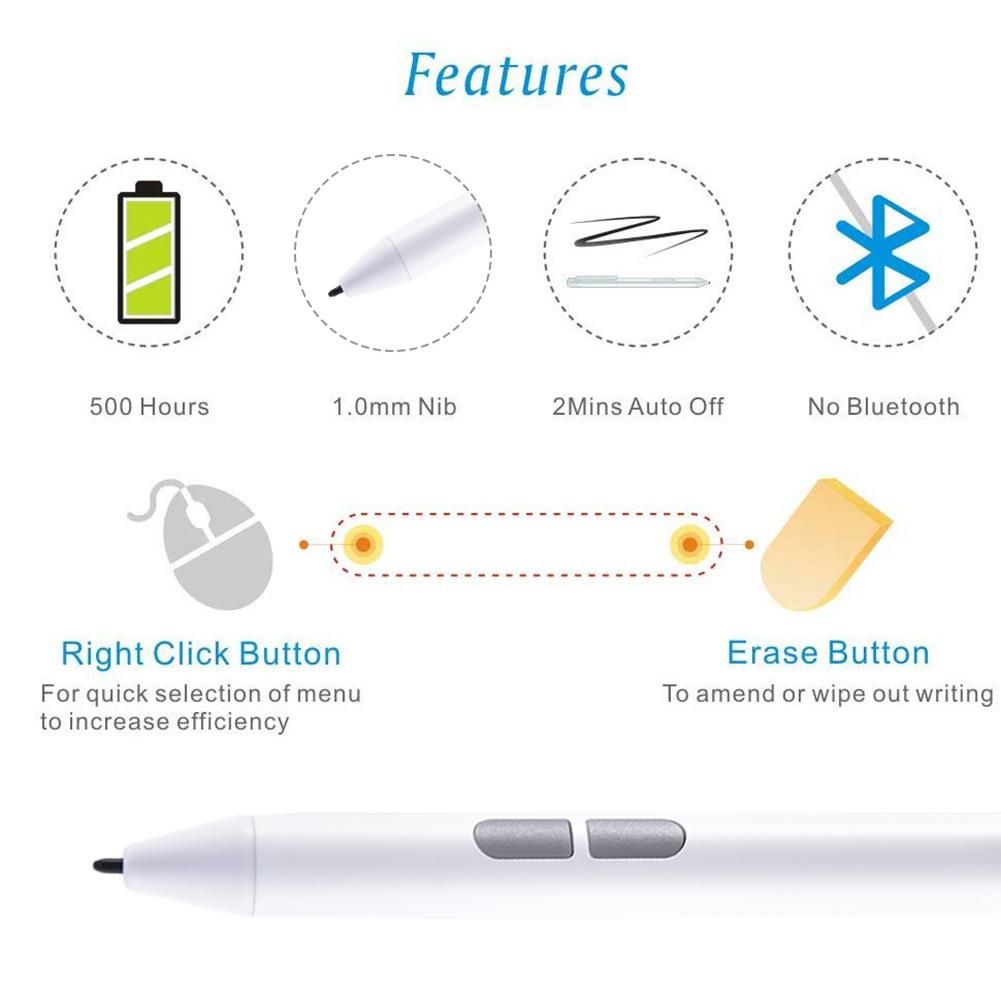 Features

500 Hours

1.0mm Nib

2Mins Auto Off

No Bluetooth

Right Click Button
For quick selection of menu to increase efficiency

Erase Button
To amend or wipe out writing