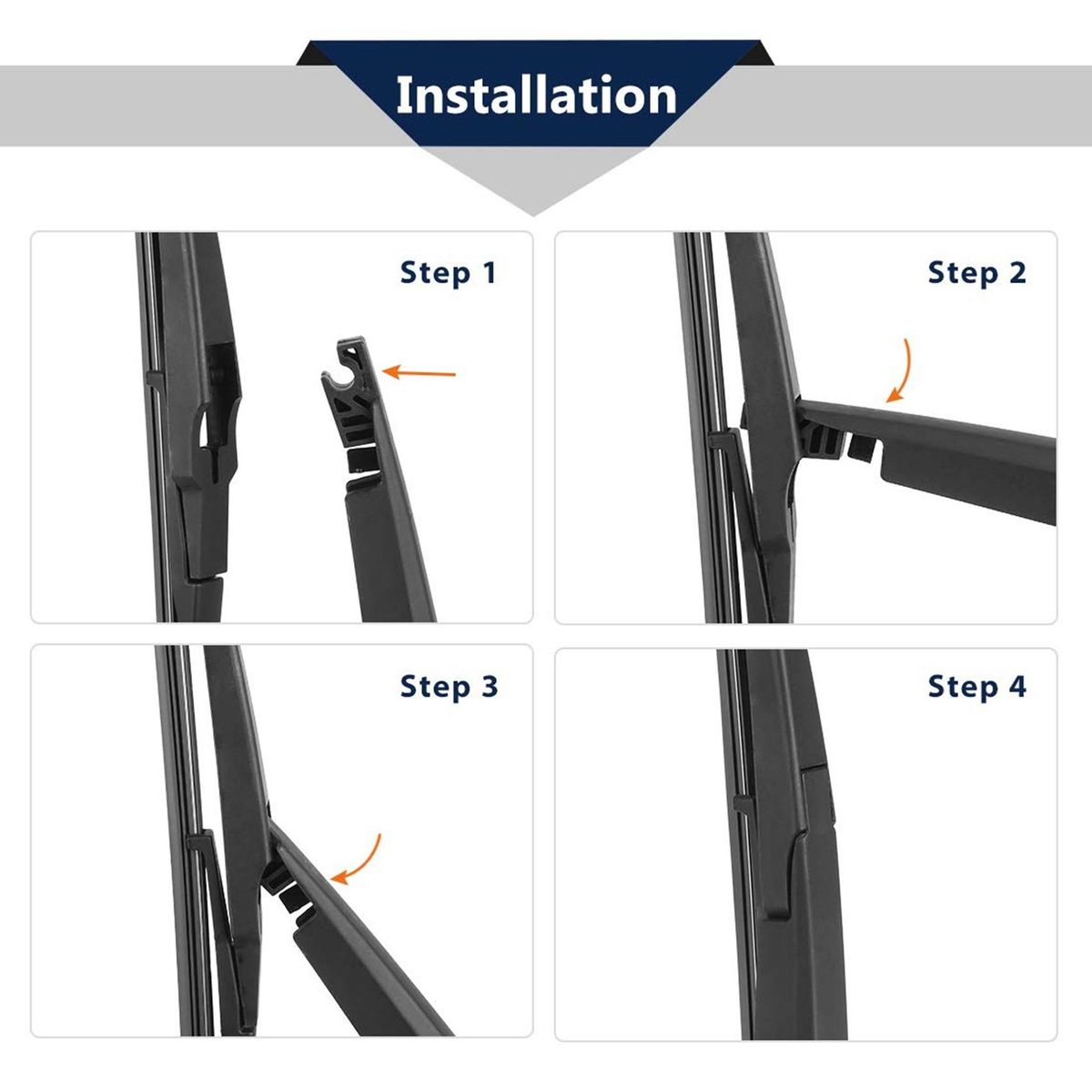 Installation

Step 1

Step 2

Step 3

Step 4