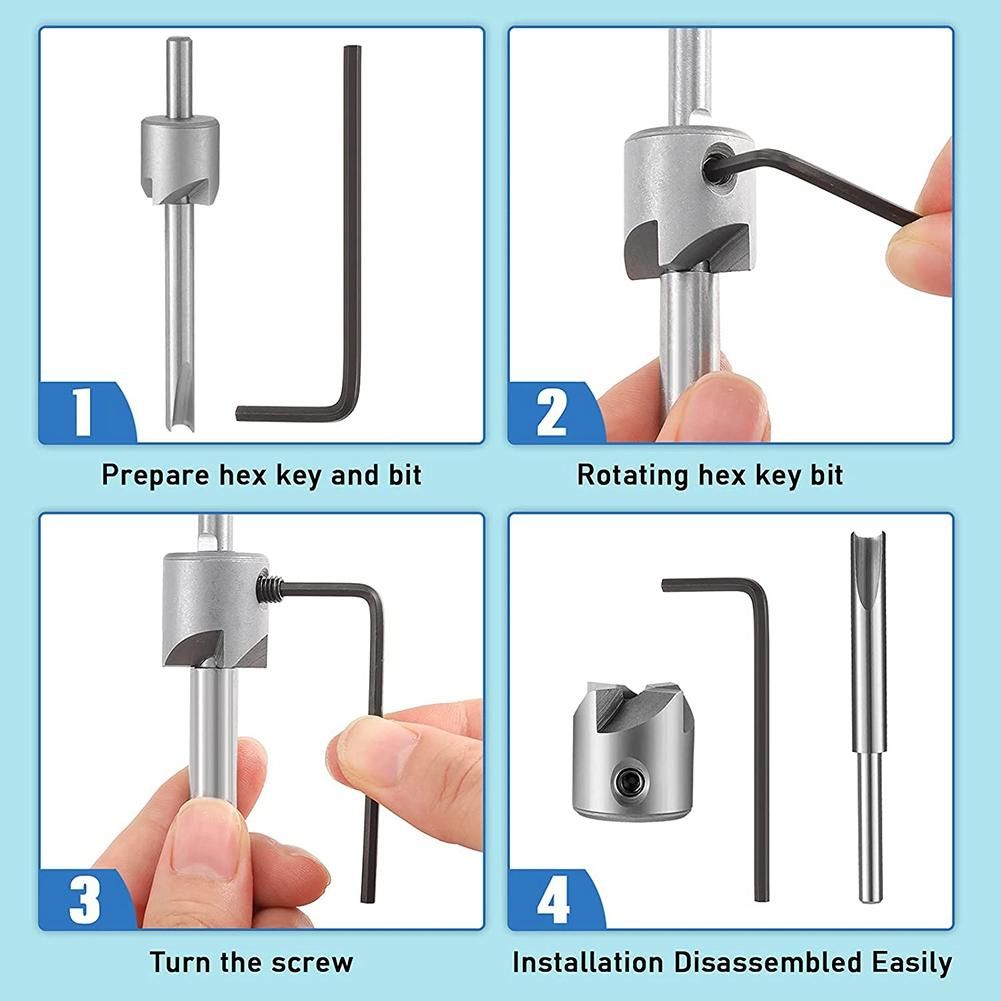 1

Prepare hex key and bit

2

Rotating hex key bit

3

Turn the screw

4

Installation Disassembled Easily