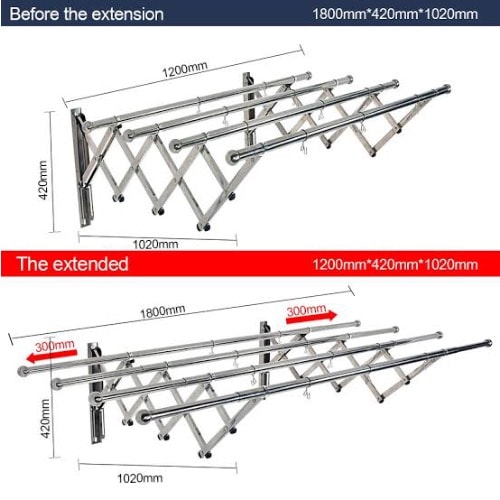 Before the extension 1800mm*420mm*1020mm

1200mm

420mm

1020mm

The extended 1200mm*420mm*1020mm

1800mm

300mm

300mm

420mm

1020mm