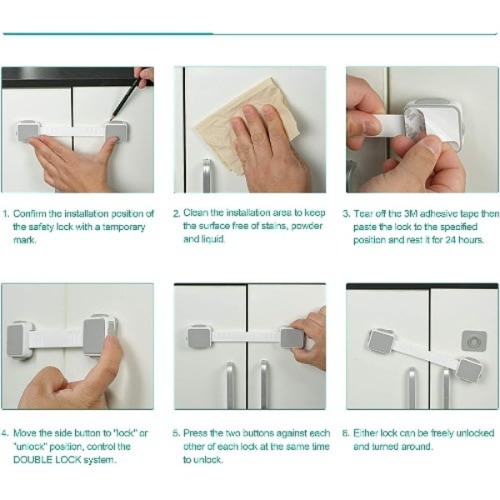 1. Confirm the installation position of the safety lock with a temporary mark.

2. Clean the installation area to keep the surface free of stains, powder and liquid.

3. Tear off the 3M adhesive tape then paste the lock to the specified position and rest it for 24 hours.

4. Move the side button to "lock" or "unlock" position, control the DOUBLE LOCK system.

5. Press the two buttons against each other of each lock at the same time to unlock.

6. Either lock can be freely unlocked and turned around.