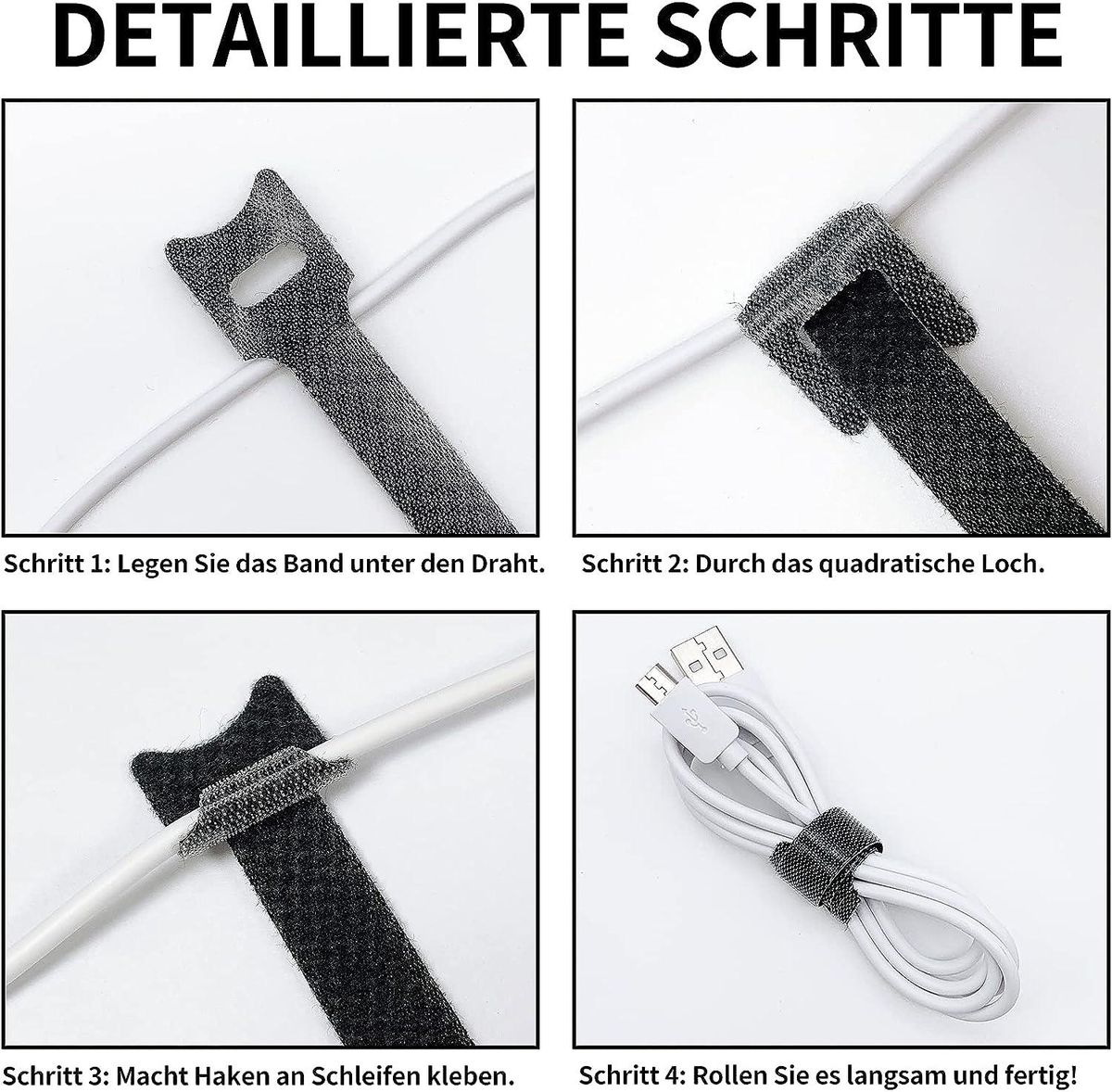 DETAILLIERTE SCHRITTE

Schritt 1: Legen Sie das Band unter den Draht.

Schritt 2: Durch das quadratische Loch.

Schritt 3: Macht Haken an Schleifen kleben.

Schritt 4: Rollen Sie es langsam und fertig!