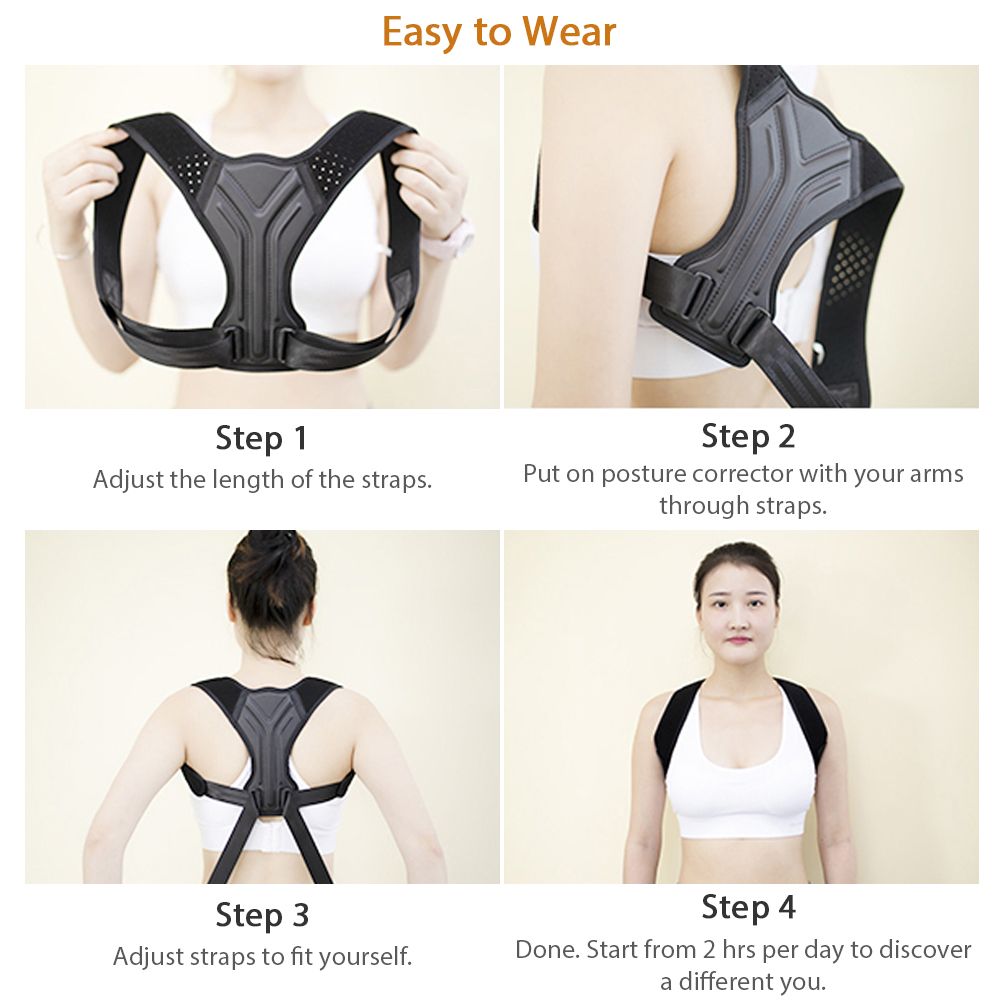 Easy to Wear

Step 1
Adjust the length of the straps.

Step 2
Put on posture corrector with your arms through straps.

Step 3
Adjust straps to fit yourself.

Step 4
Done. Start from 2 hrs per day to discover a different you.