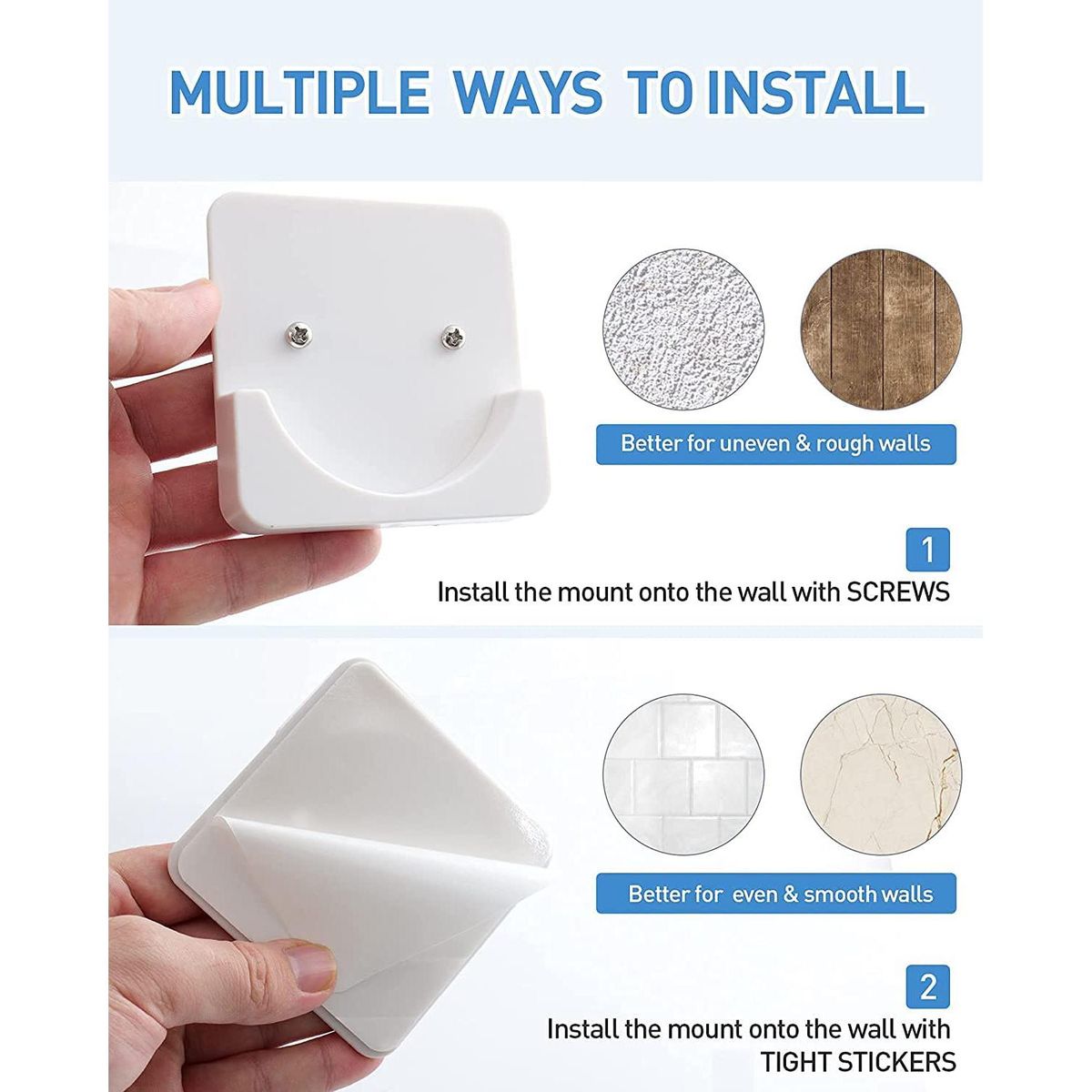 MULTIPLE WAYS TO INSTALL

Better for uneven & rough walls

1

Install the mount onto the wall with SCREWS

Better for even & smooth walls

2

Install the mount onto the wall with TIGHT STICKERS