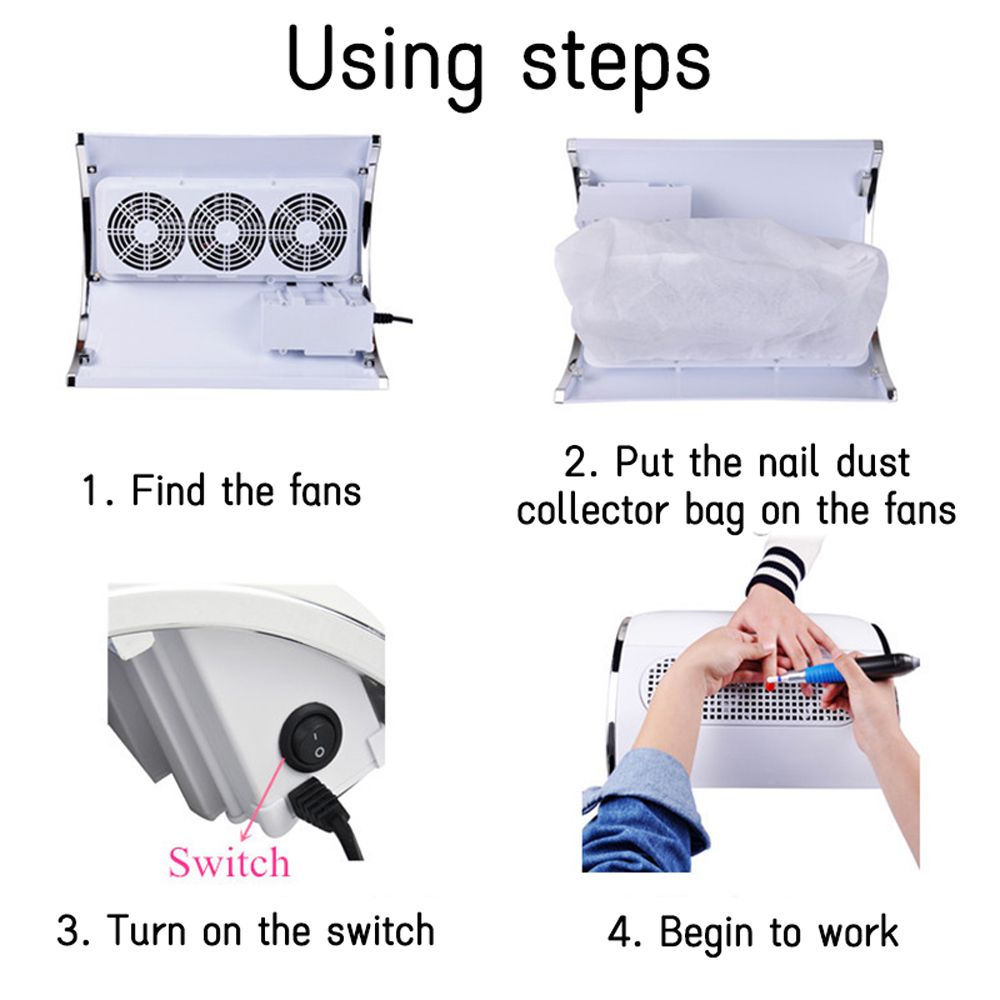 Using steps

1. Find the fans

2. Put the nail dust collector bag on the fans

Switch

3. Turn on the switch

4. Begin to work