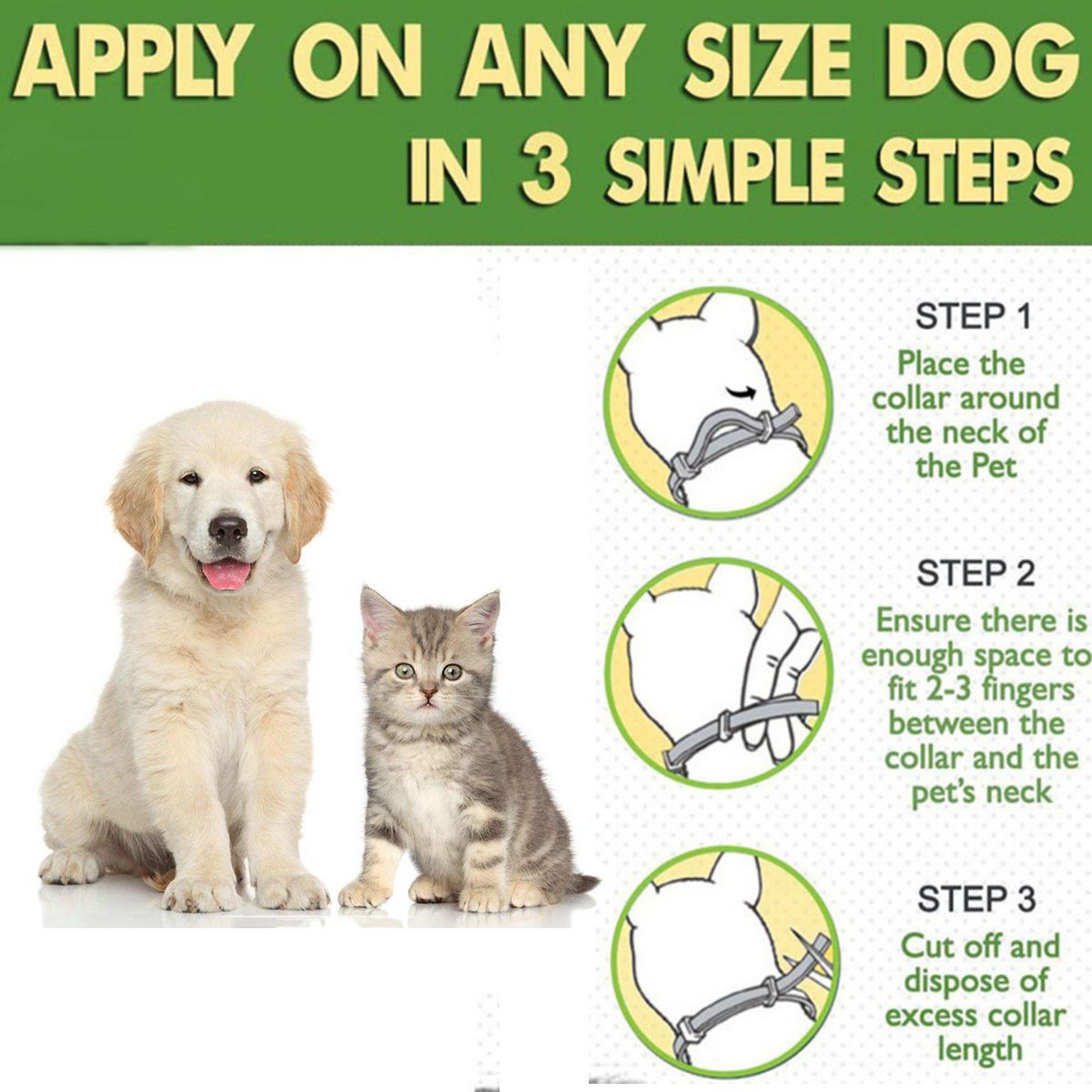 APPLY ON ANY SIZE DOG IN 3 SIMPLE STEPS

STEP 1
Place the collar around the neck of the Pet

STEP 2
Ensure there is enough space to fit 2-3 fingers between the collar and the pet's neck

STEP 3
Cut off and dispose of excess collar length