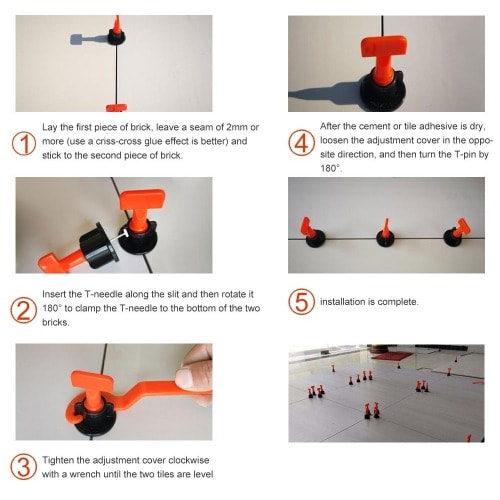 1 Lay the first piece of brick, leave a seam of 2mm or more (use a criss-cross glue effect is better) and stick to the second piece of brick.

2 Insert the T-needle along the slit and then rotate it 180° to clamp the T-needle to the bottom of the two bricks.

3 Tighten the adjustment cover clockwise with a wrench until the two tiles are level

4 After the cement or tile adhesive is dry, loosen the adjustment cover in the opposite direction, and then turn the T-pin by 180°.

5 installation is complete.