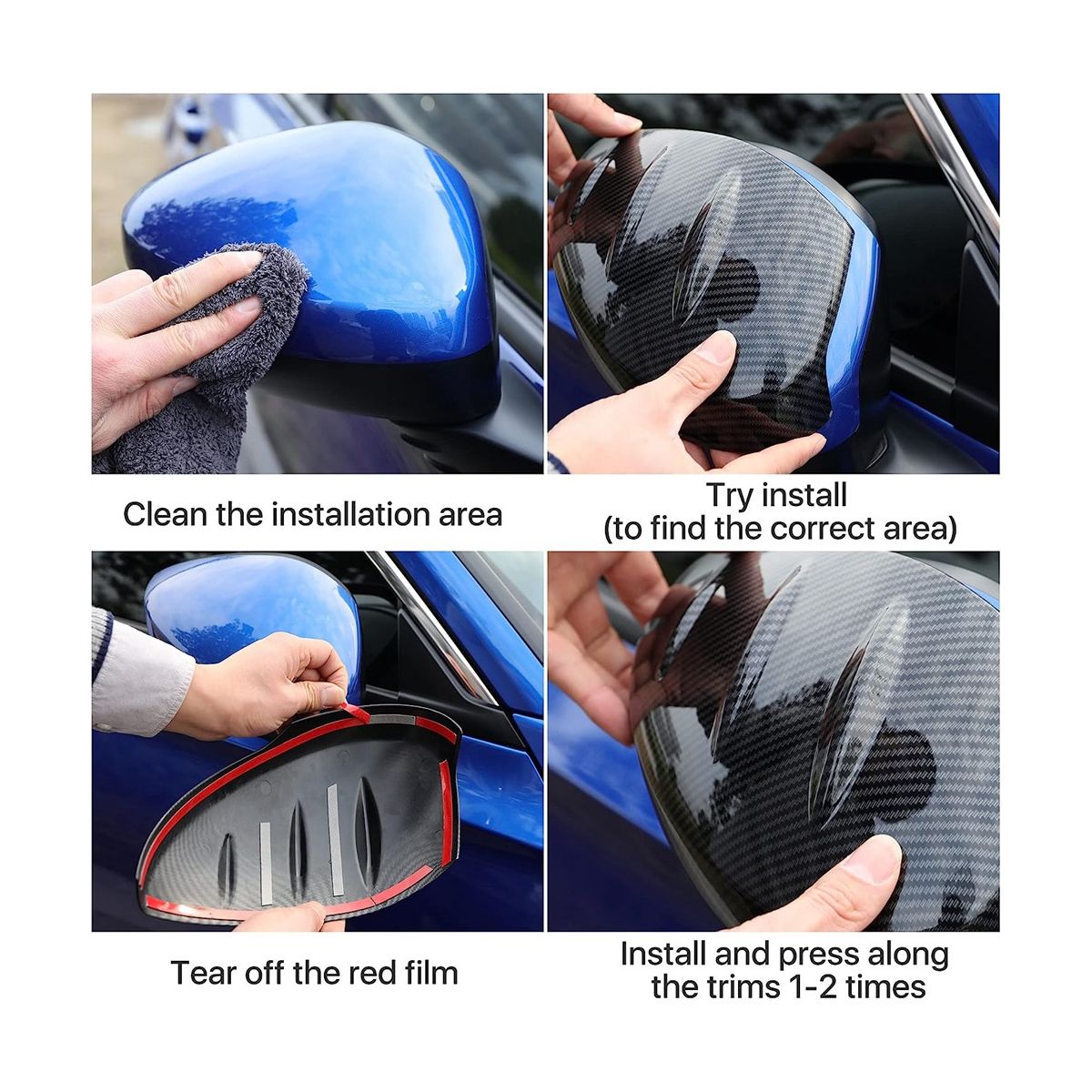 Clean the installation area

Try install
(to find the correct area)

Tear off the red film

Install and press along
the trims 1-2 times