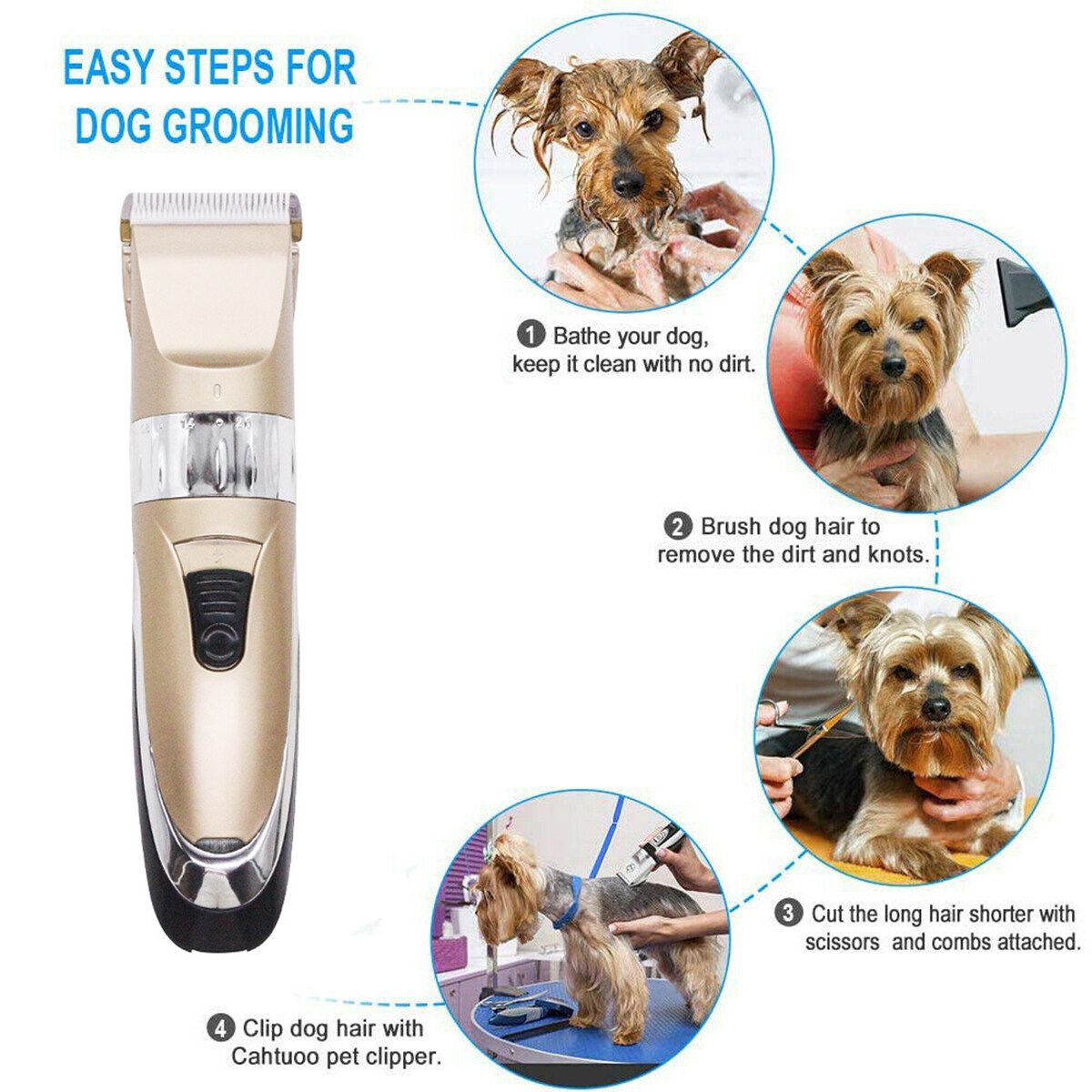 EASY STEPS FOR DOG GROOMING

1 Bathe your dog, keep it clean with no dirt.

2 Brush dog hair to remove the dirt and knots.

3 Cut the long hair shorter with scissors and combs attached.

4 Clip dog hair with Cahtuoo pet clipper.